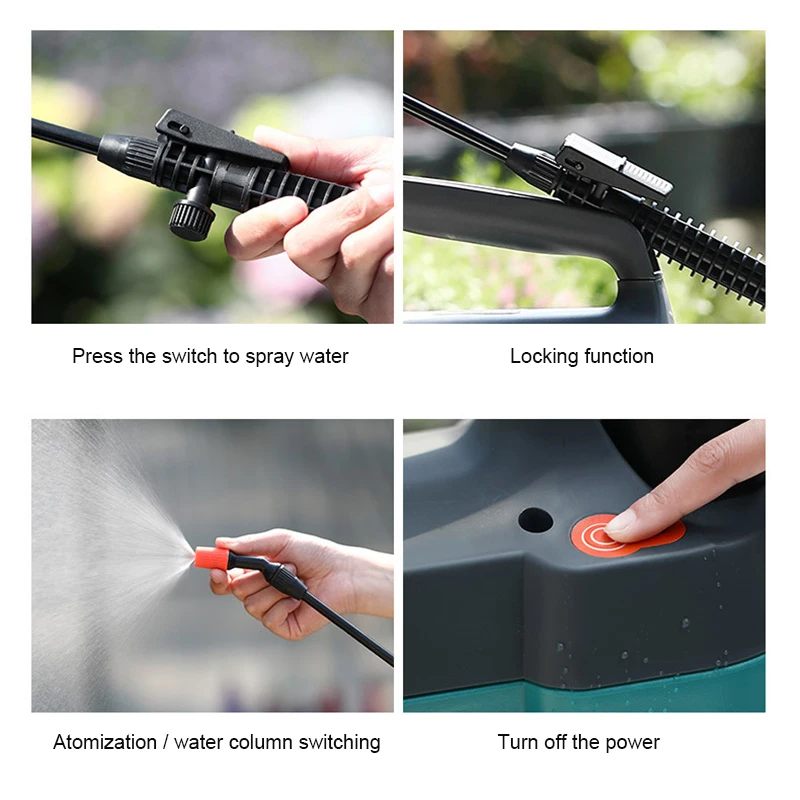 Press the switch to spray water

Locking function

Atomization / water column switching

Turn off the power