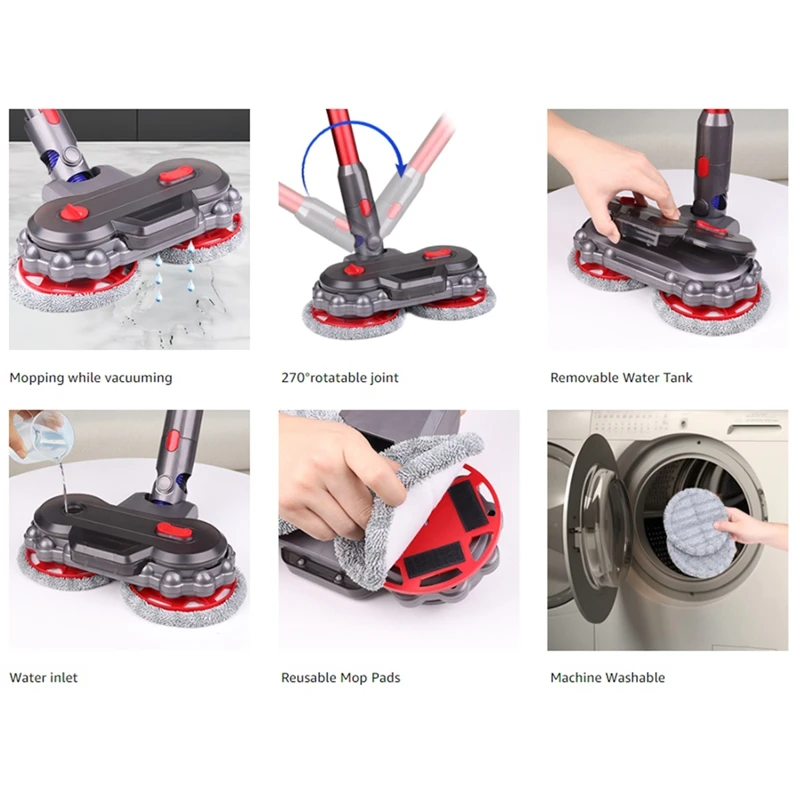 Mopping while vacuuming

270°rotatable joint

Removable Water Tank

Water inlet

Reusable Mop Pads

Machine Washable