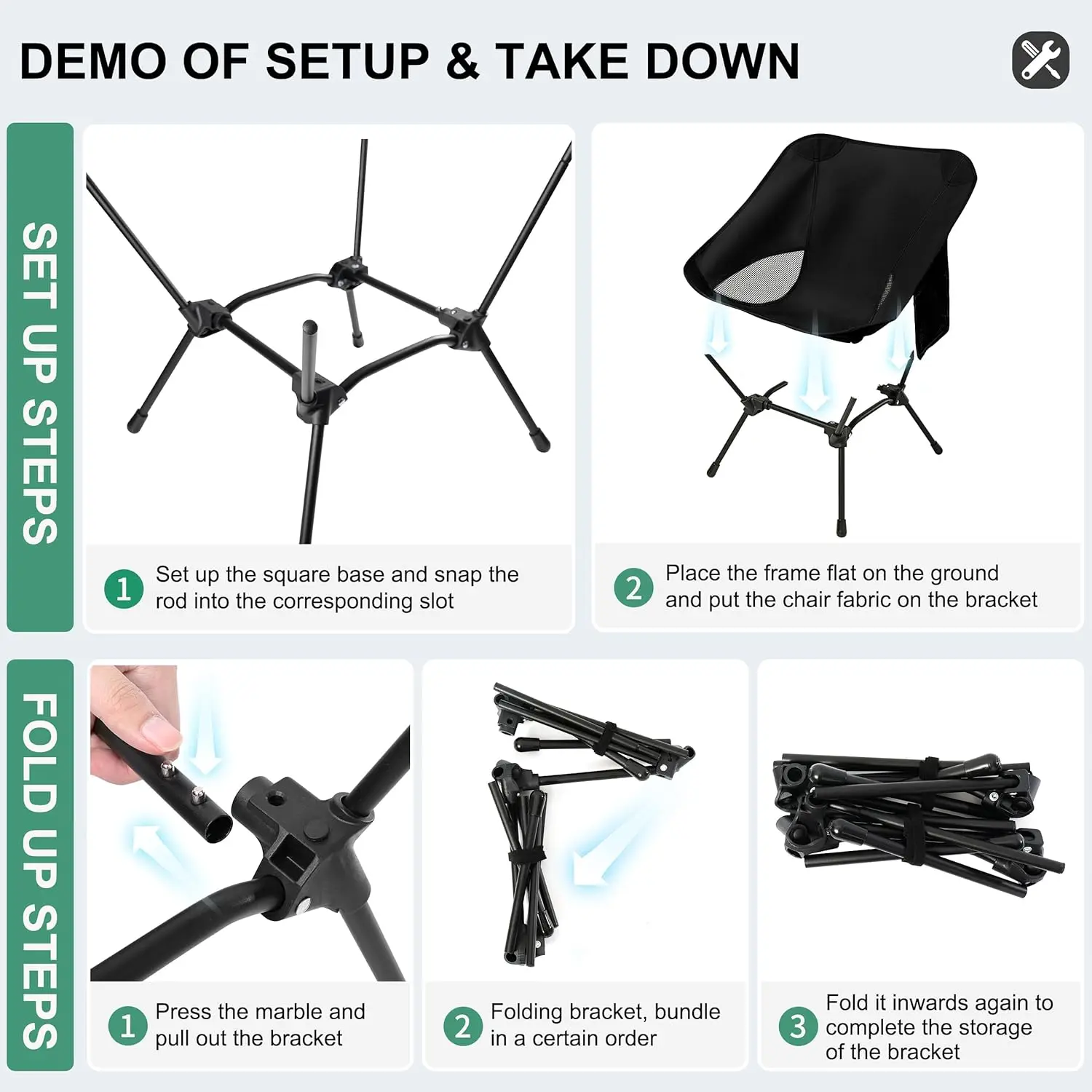 DEMO OF SETUP & TAKE DOWN

SET UP STEPS

1 Set up the square base and snap the rod into the corresponding slot

2 Place the frame flat on the ground and put the chair fabric on the bracket

FOLD UP STEPS

1 Press the marble and pull out the bracket

2 Folding bracket, bundle in a certain order

3 Fold it inwards again to complete the storage of the bracket