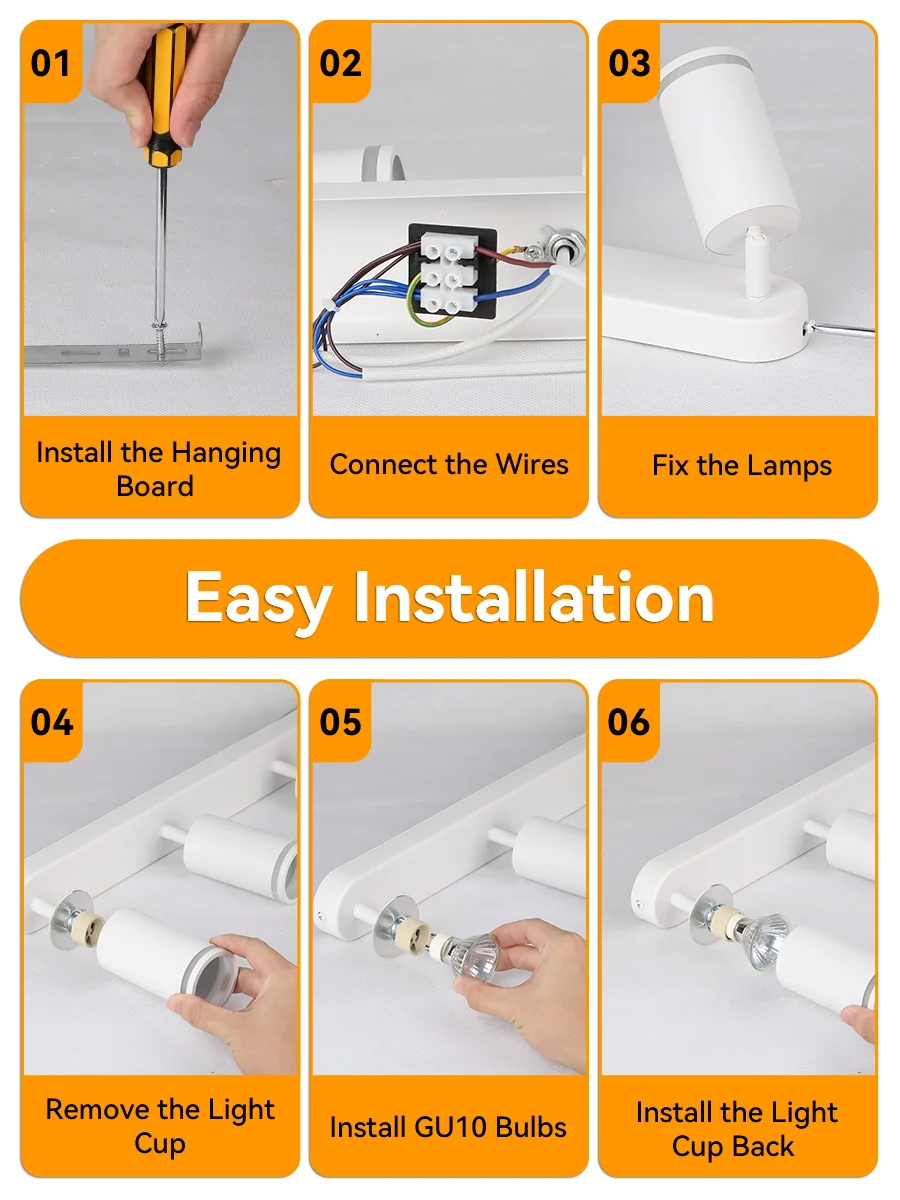 01

Install the Hanging Board

02

Connect the Wires

03

Fix the Lamps

Easy Installation

04

Remove the Light Cup

05

Install GU10 Bulbs

06

Install the Light Cup Back