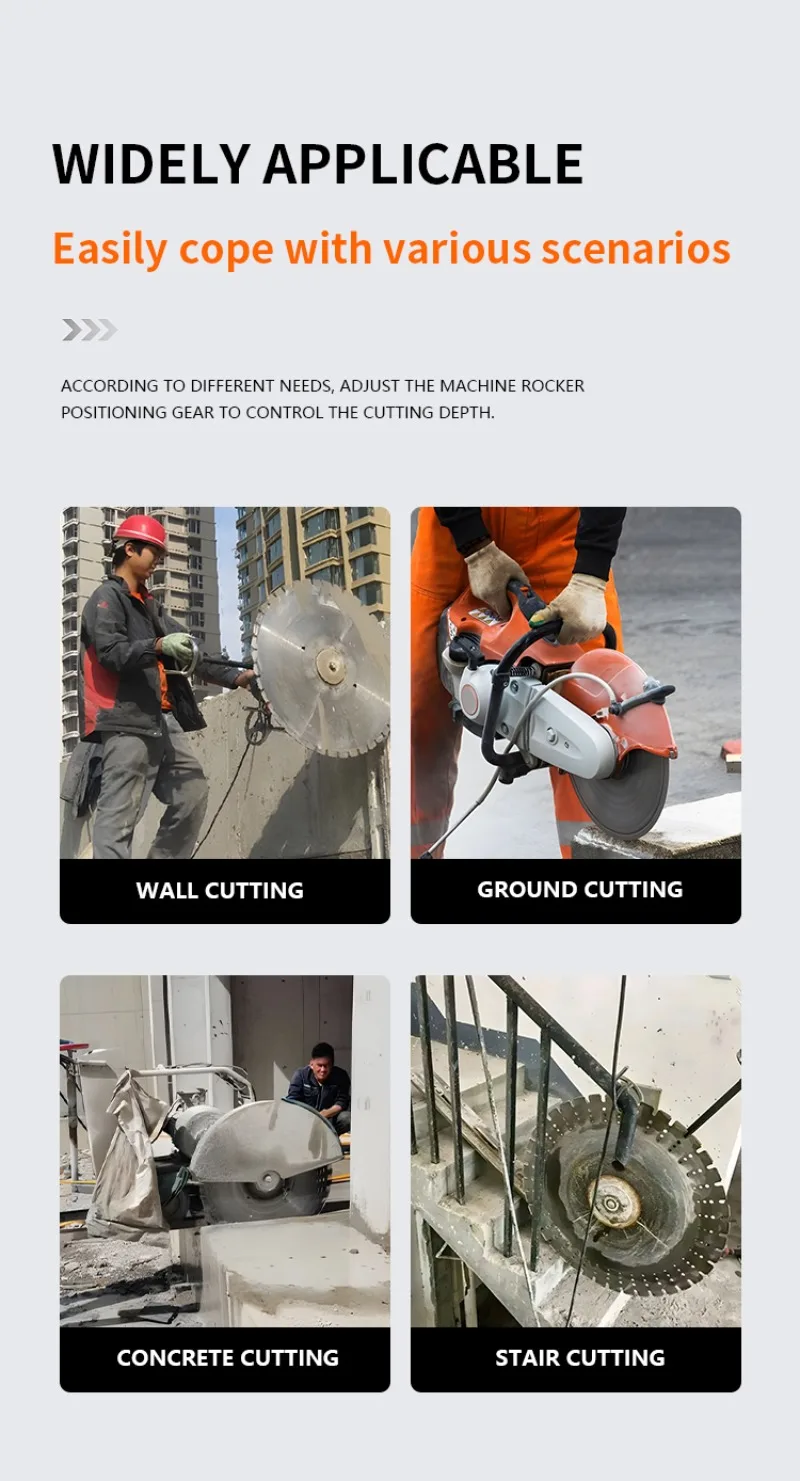 WIDELY APPLICABLE

Easily cope with various scenarios

ACCORDING TO DIFFERENT NEEDS, ADJUST THE MACHINE ROCKER POSITIONING GEAR TO CONTROL THE CUTTING DEPTH.

WALL CUTTING

GROUND CUTTING

CONCRETE CUTTING

STAIR CUTTING