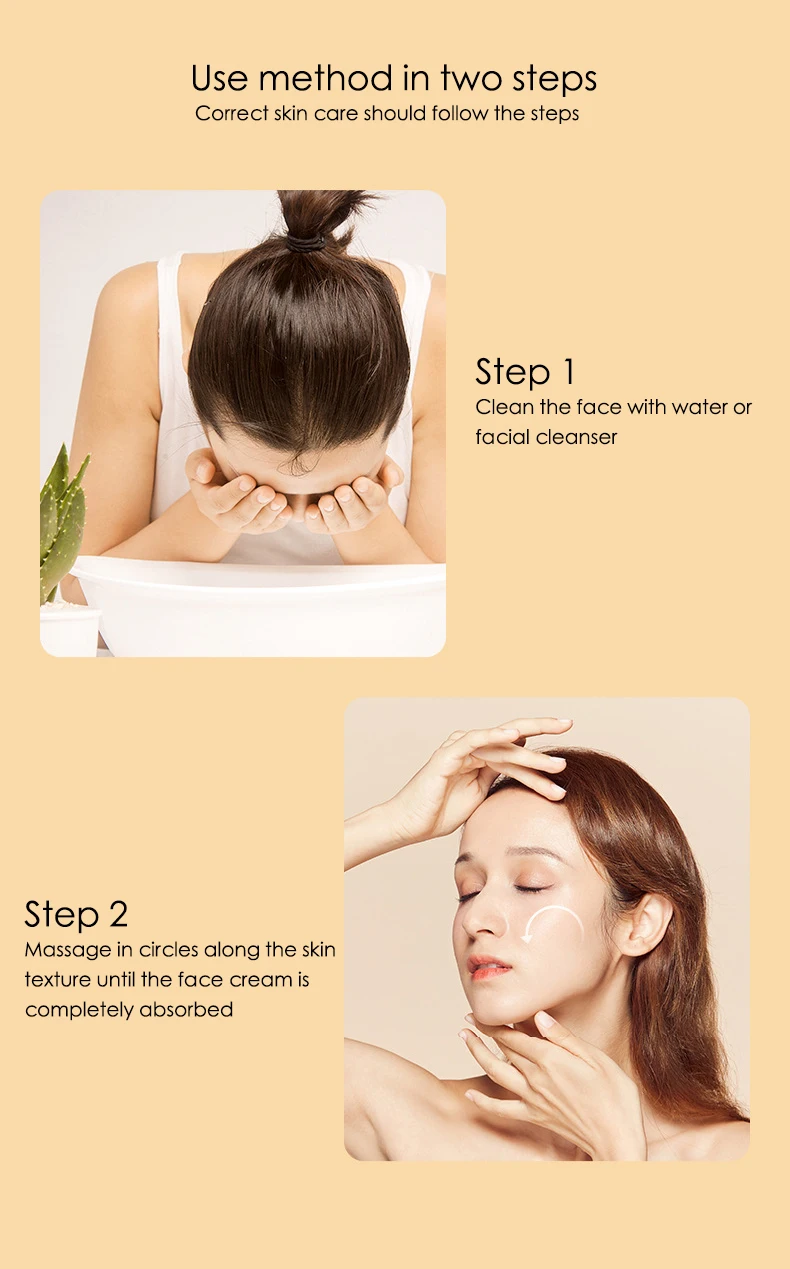 Use method in two steps
Correct skin care should follow the steps

Step 1
Clean the face with water or facial cleanser

Step 2
Massage in circles along the skin texture until the face cream is completely absorbed