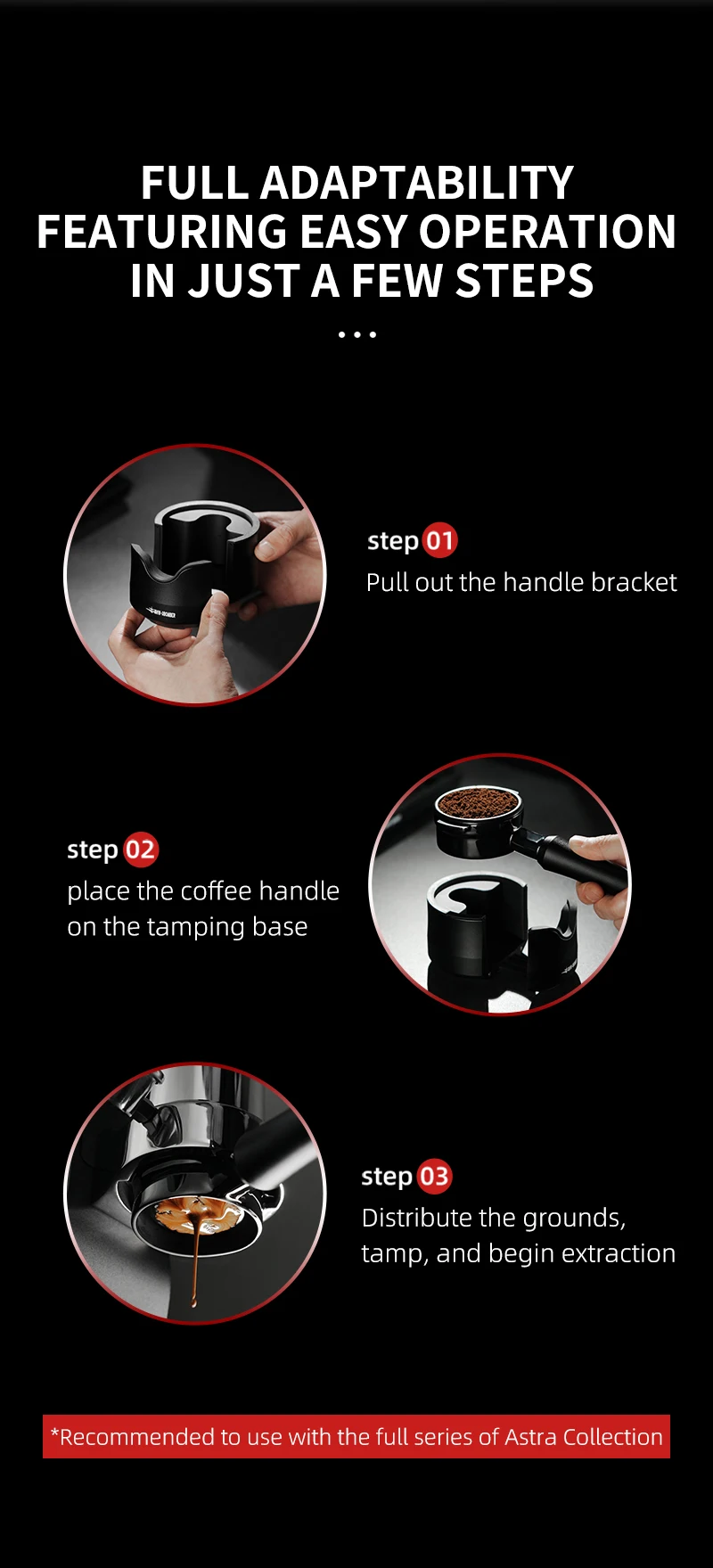 FULL ADAPTABILITY
FEATURING EASY OPERATION
IN JUST A FEW STEPS
...

step 01
Pull out the handle bracket

step 02
place the coffee handle on the tamping base

step 03
Distribute the grounds, tamp, and begin extraction

*Recommended to use with the full series of Astra Collection