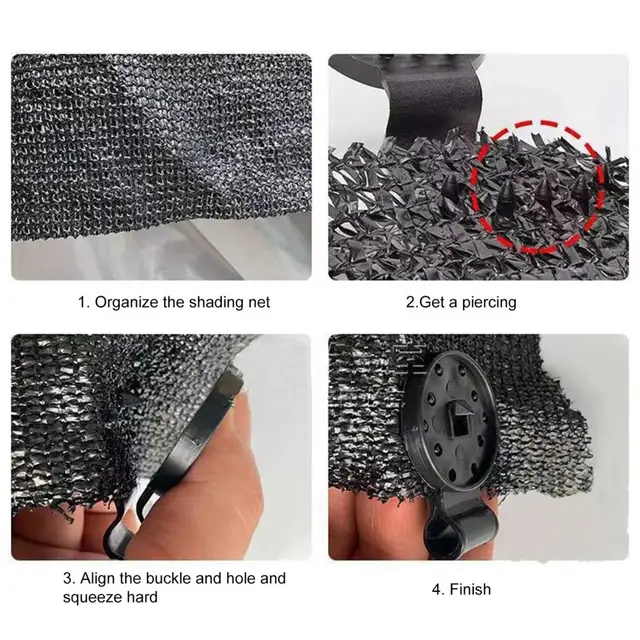 1. Organize the shading net

2.Get a piercing

3. Align the buckle and hole and squeeze hard

4. Finish