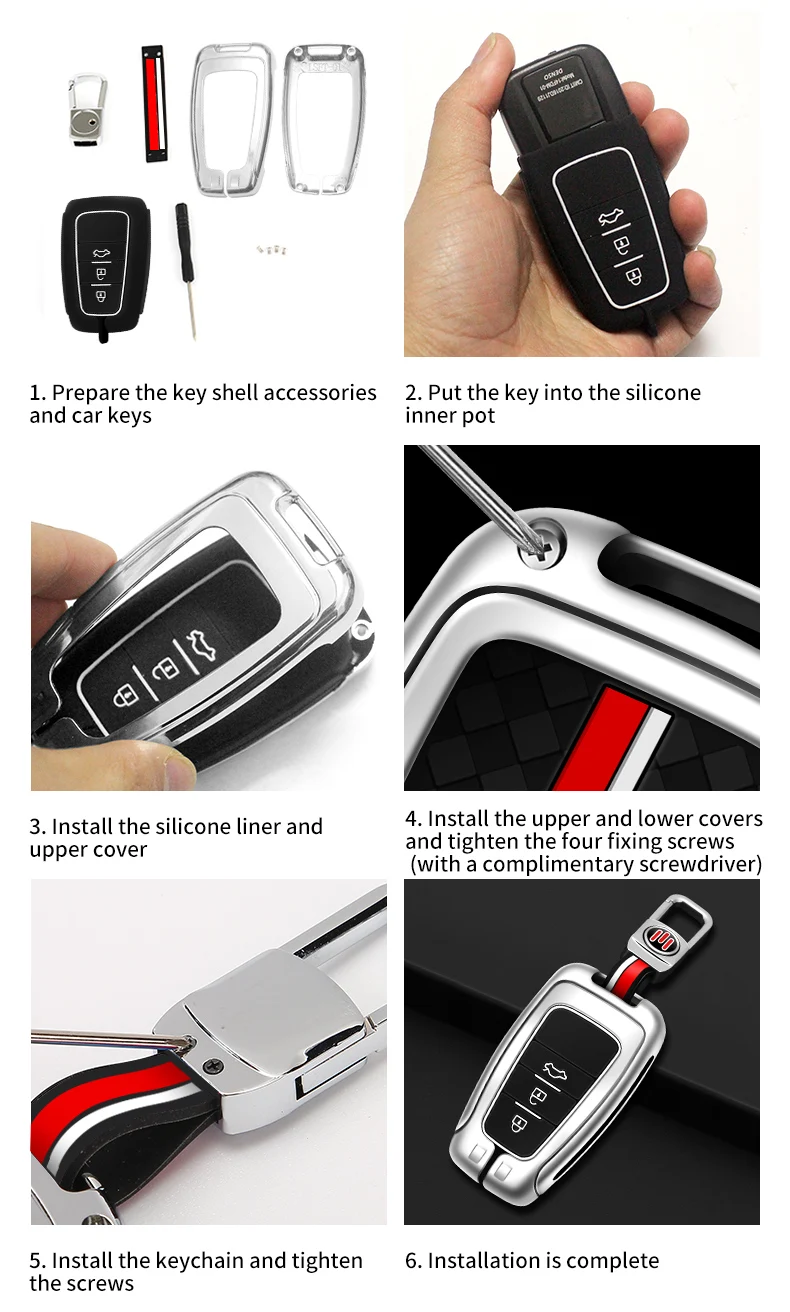 1. Prepare the key shell accessories and car keys

2. Put the key into the silicone inner pot

3. Install the silicone liner and upper cover

4. Install the upper and lower covers and tighten the four fixing screws (with a complimentary screwdriver)

5. Install the keychain and tighten the screws

6. Installation is complete