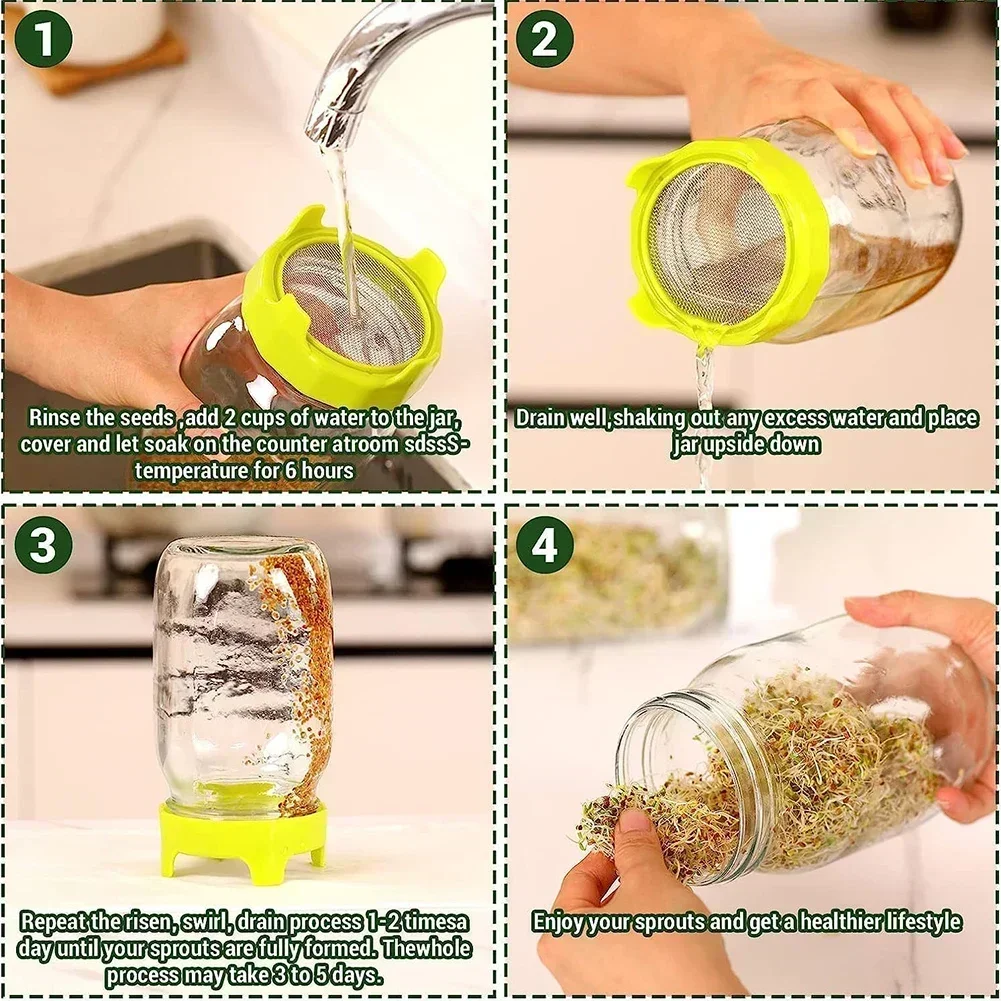 1

Rinse the seeds ,add 2 cups of water to the jar, cover and let soak on the counter atroom sdssS-temperature for 6 hours

2

Drain well,shaking out any excess water and place jar upside down

3

Repeat the risen, swirl, drain process 1-2 timesa day until your sprouts are fully formed. Thewhole process may take 3 to 5 days.

4

Enjoy your sprouts and get a healthier lifestyle