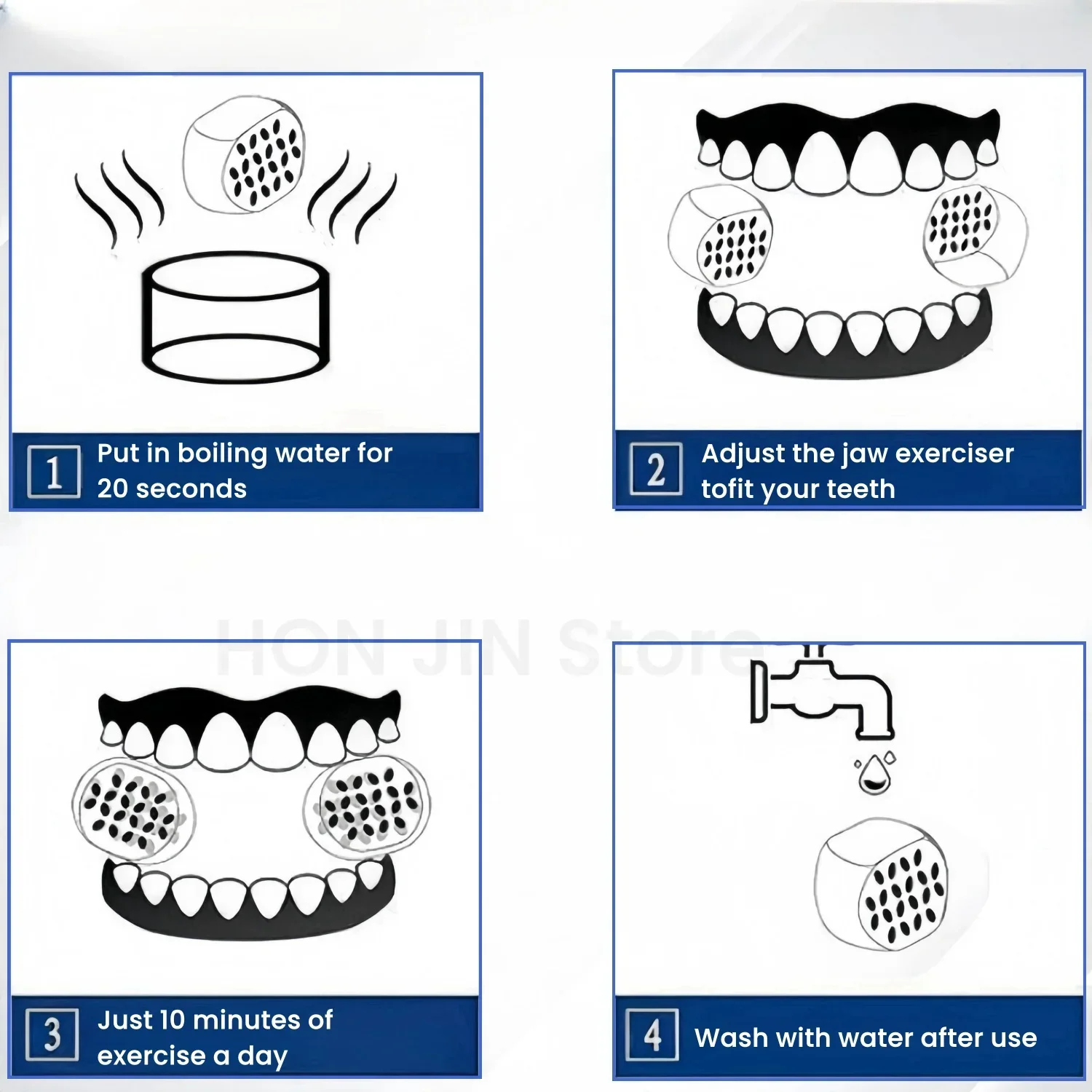 1 Put in boiling water for 20 seconds

2 Adjust the jaw exerciser tofit your teeth

HON JIN Store

3 Just 10 minutes of exercise a day

4 Wash with water after use