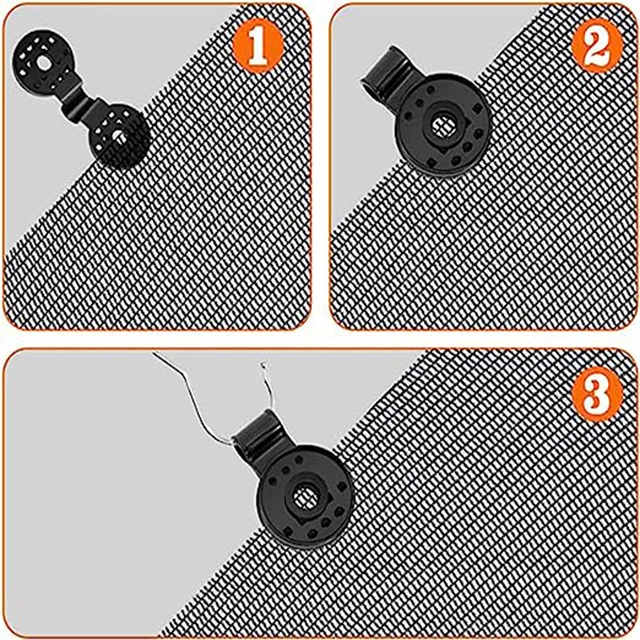 1

2

3