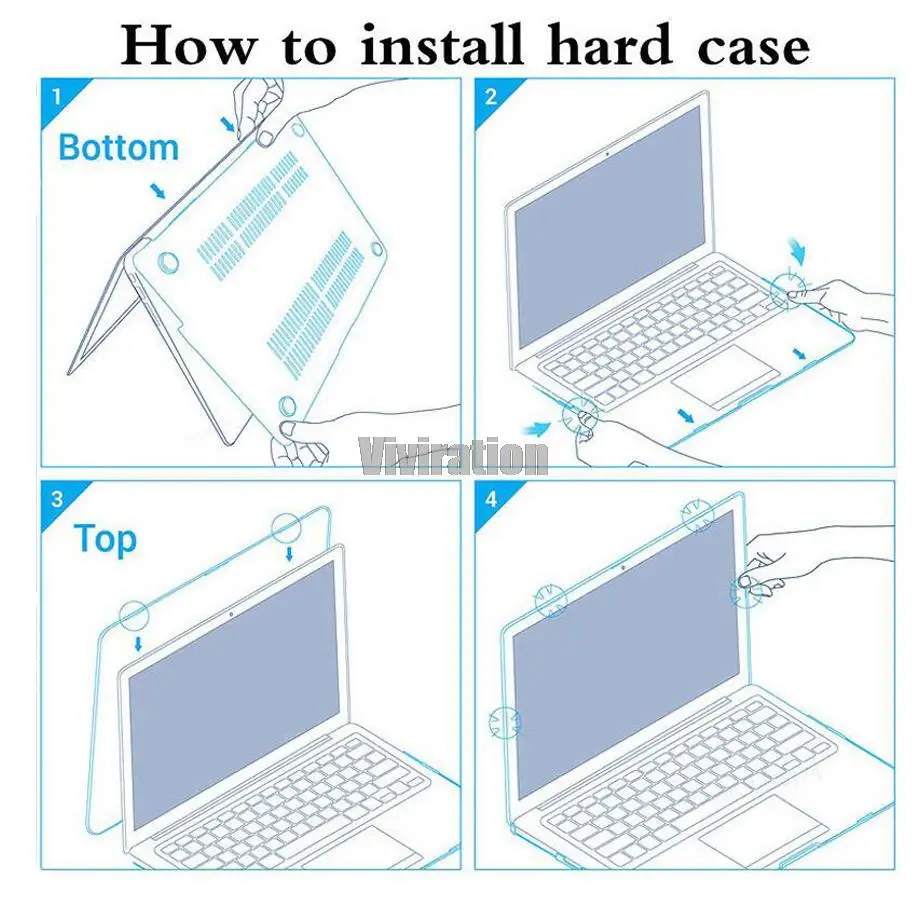 How to install hard case

1

Bottom

2

Viviration

3

Top

4