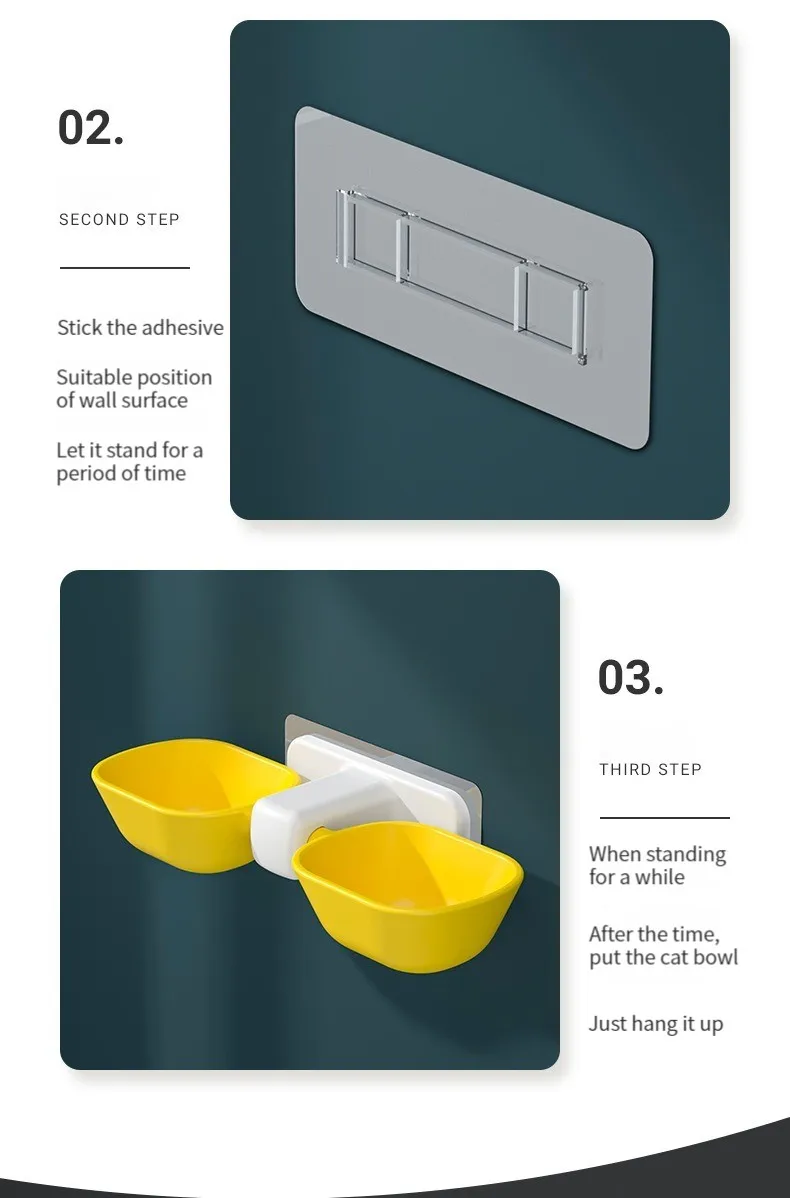 02.

SECOND STEP

Stick the adhesive

Suitable position of wall surface

Let it stand for a period of time

03.

THIRD STEP

When standing for a while

After the time, put the cat bowl

Just hang it up