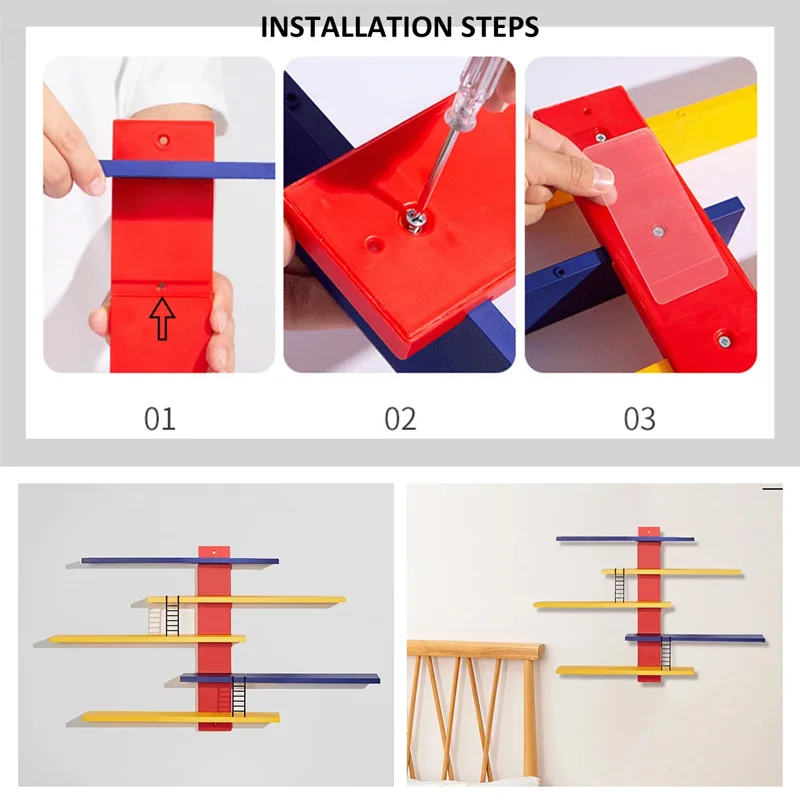 INSTALLATION STEPS

01

02

03