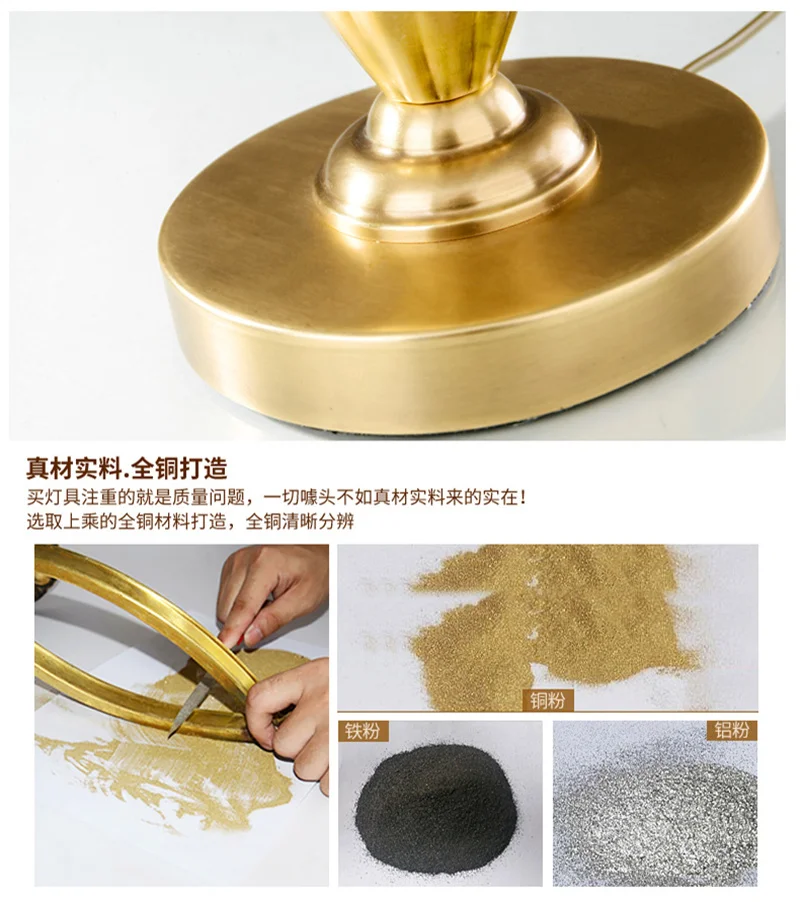 真材实料.全铜打造

买灯具注重的就是质量问题，一切噱头不如真材实料来的实在！
选取上乘的全铜材料打造，全铜清晰分辨

铜粉

铁粉

铝粉