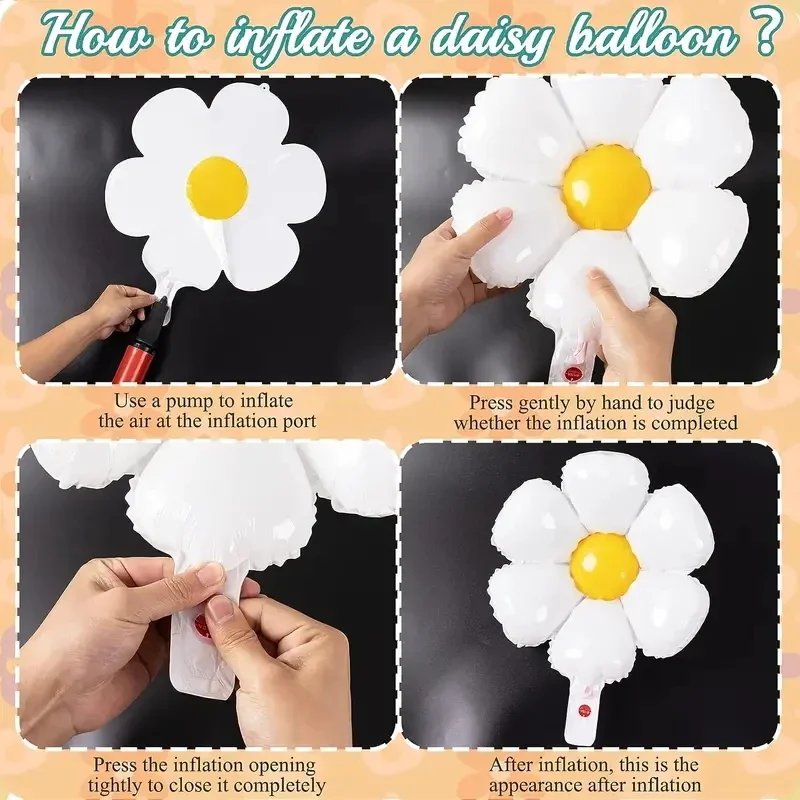 How to inflate a daisy balloon ?

Use a pump to inflate the air at the inflation port

Press gently by hand to judge whether the inflation is completed

Press the inflation opening tightly to close it completely

After inflation, this is the appearance after inflation