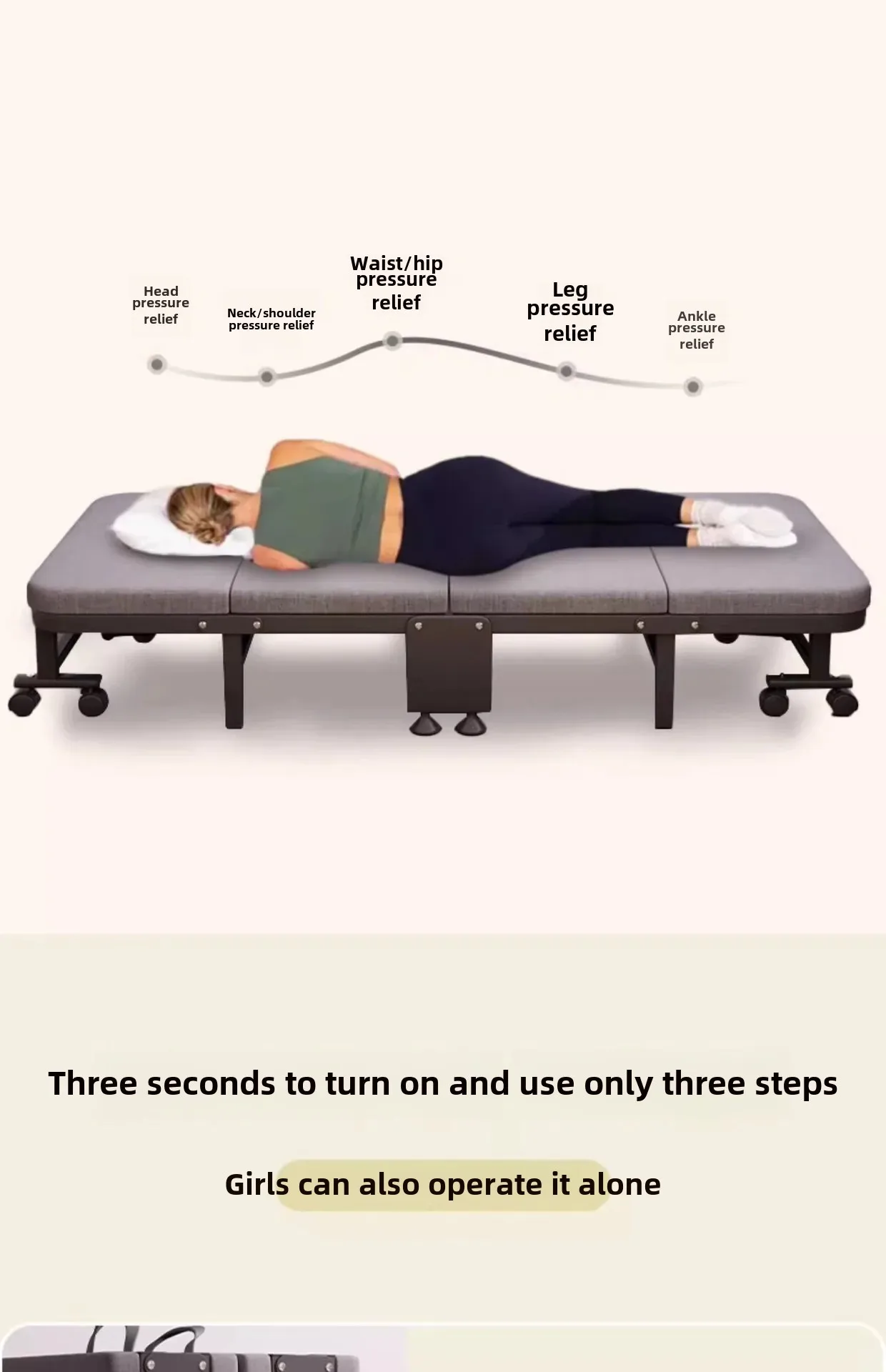 Head pressure relief

Neck/shoulder pressure relief

Waist/hip pressure relief

Leg pressure relief

Ankle pressure relief

Three seconds to turn on and use only three steps

Girls can also operate it alone