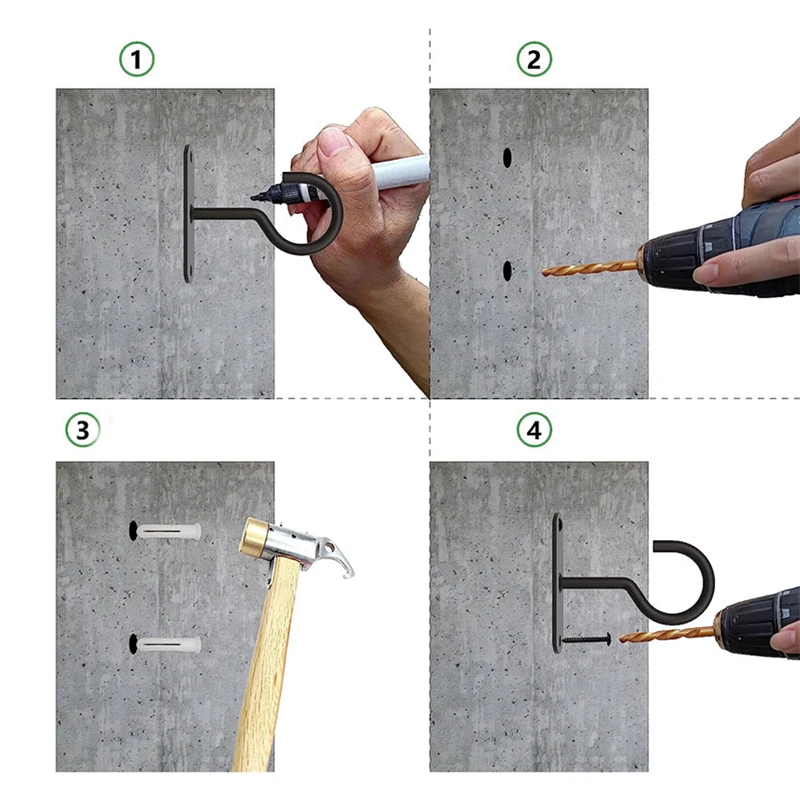 1

2

3

4