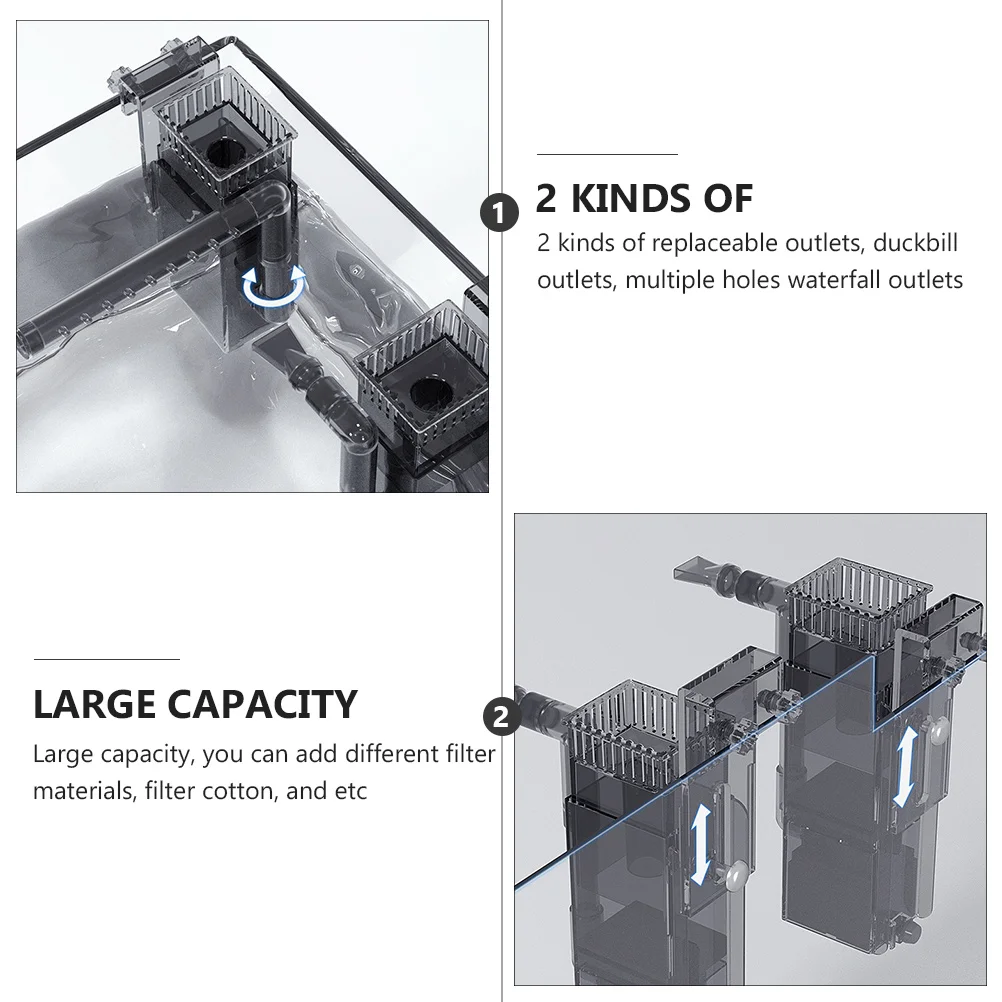 1

2 KINDS OF

2 kinds of replaceable outlets, duckbill outlets, multiple holes waterfall outlets

LARGE CAPACITY

Large capacity, you can add different filter materials, filter cotton, and etc

2