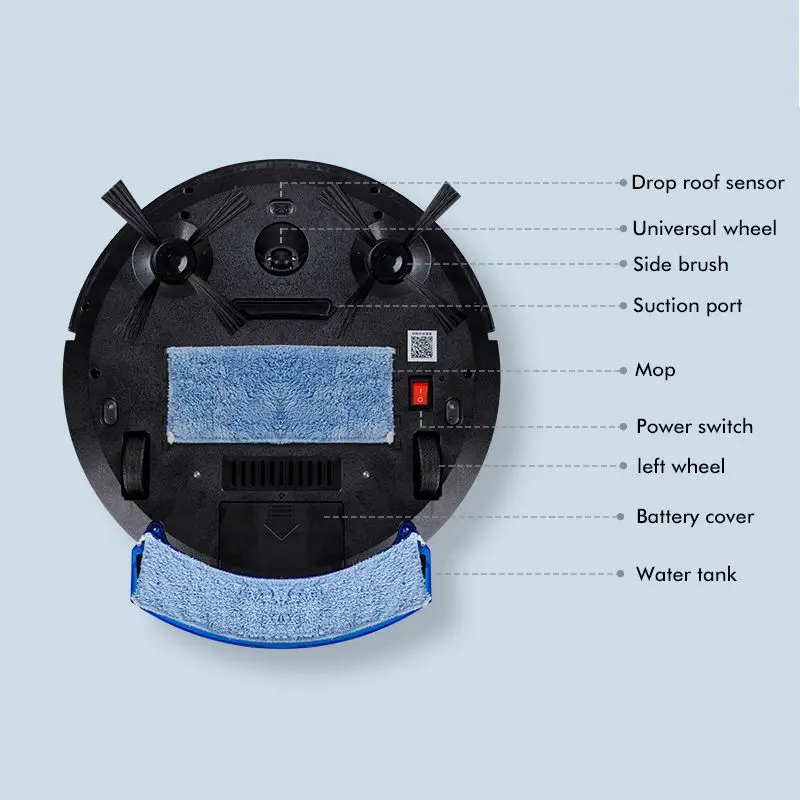 Drop roof sensor
Universal wheel
Side brush
Suction port
Mop
Power switch
left wheel
Battery cover
Water tank