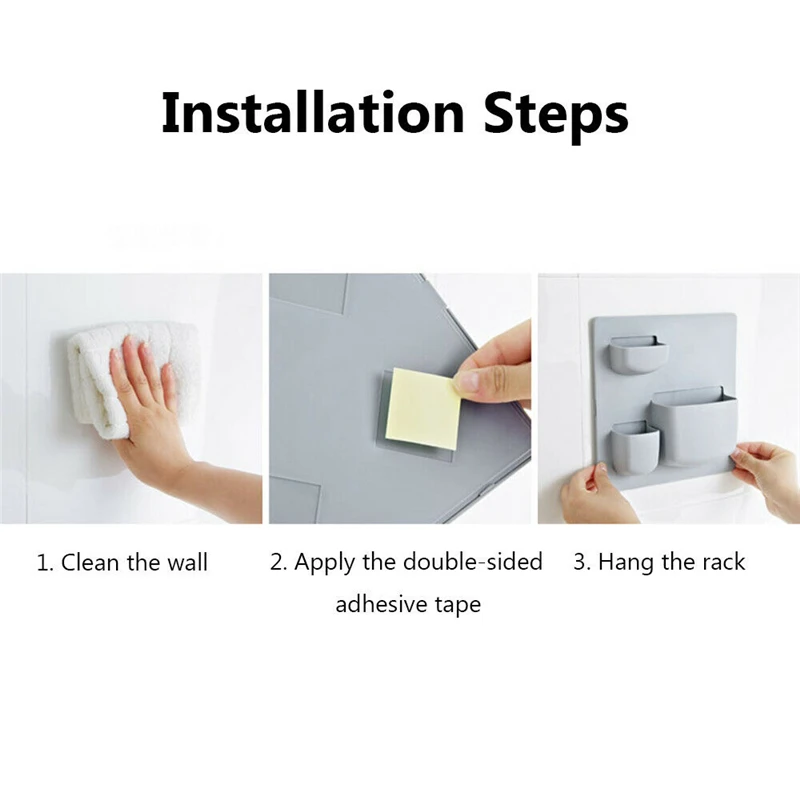 Installation Steps

1. Clean the wall

2. Apply the double-sided adhesive tape

3. Hang the rack