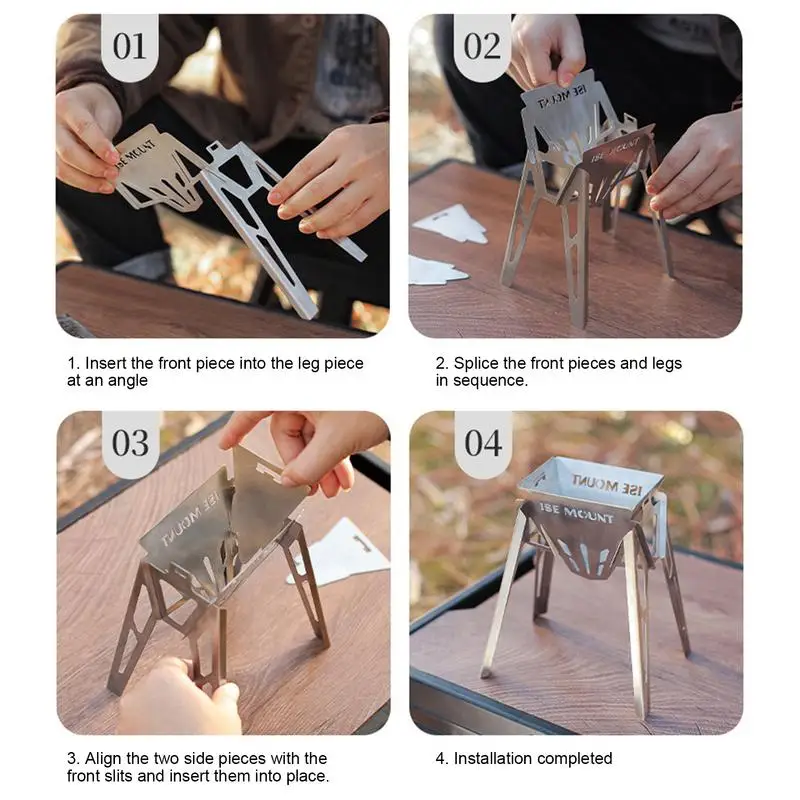 01

ISE MOUNT

1. Insert the front piece into the leg piece at an angle

02

ISE MOUNT

ISE MOUNT

2. Splice the front pieces and legs in sequence.

03

ISE MOUNT

3. Align the two side pieces with the front slits and insert them into place.

04

ISE MOUNT

ISE MOUNT

4. Installation completed