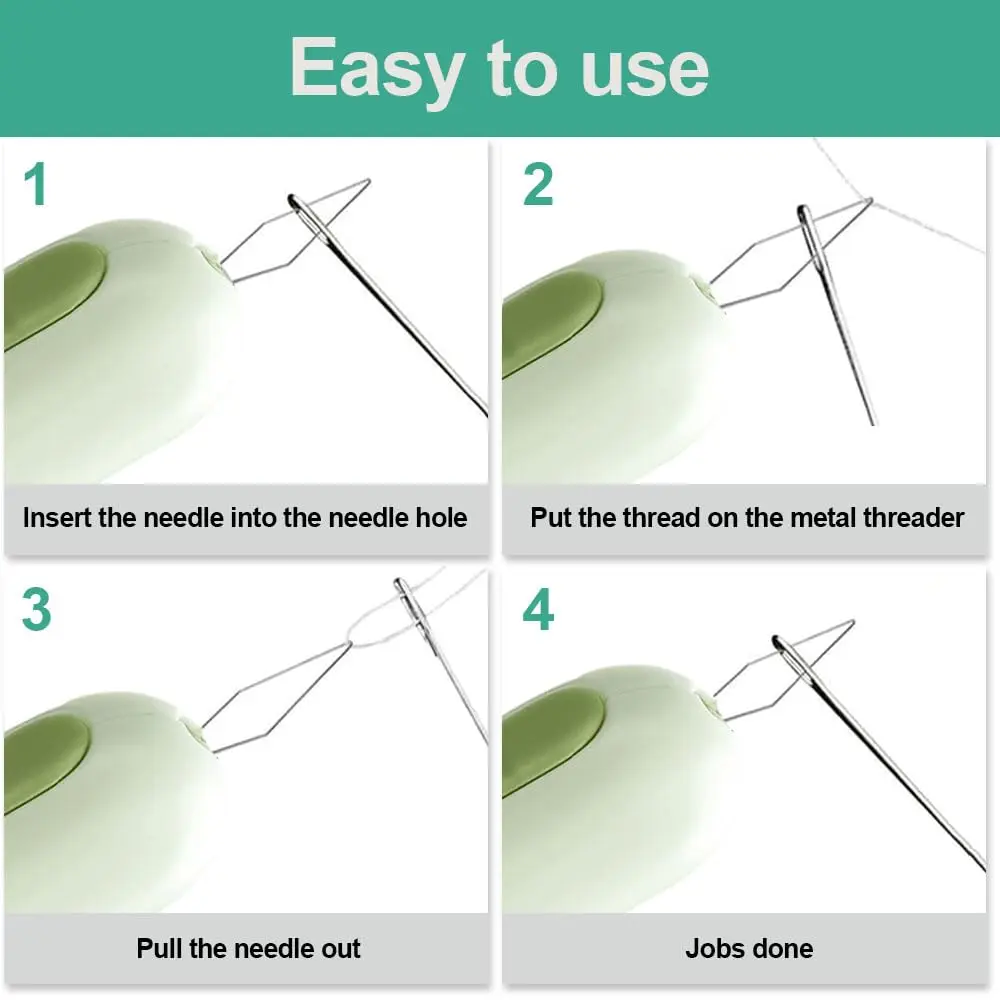 Easy to use

1

Insert the needle into the needle hole

2

Put the thread on the metal threader

3

Pull the needle out

4

Jobs done