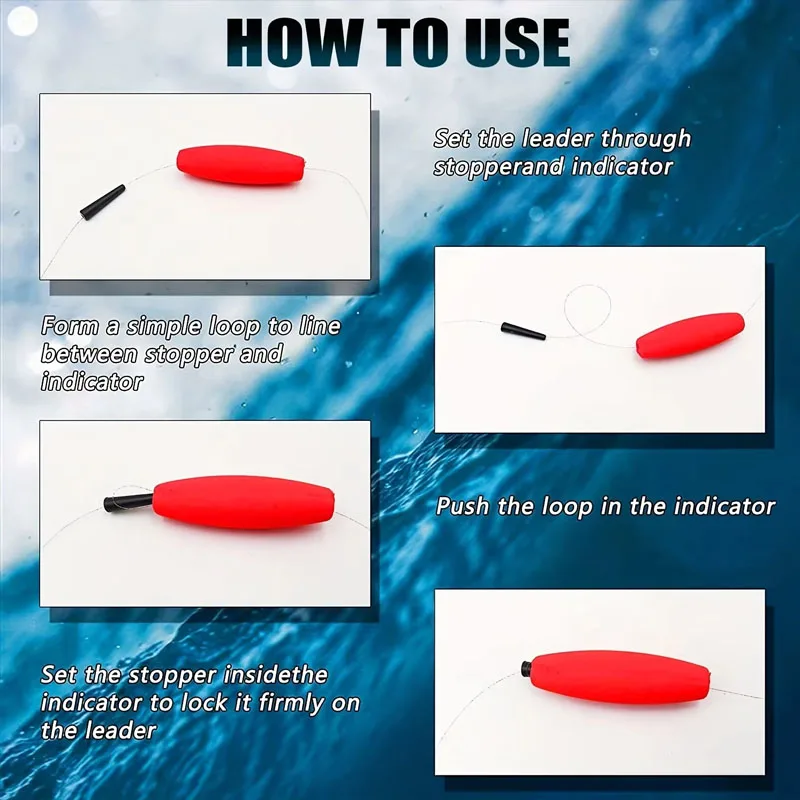 HOW TO USE

Set the leader through stopperand indicator

Form a simple loop to line between stopper and indicator

Push the loop in the indicator

Set the stopper insidethe indicator to lock it firmly on the leader