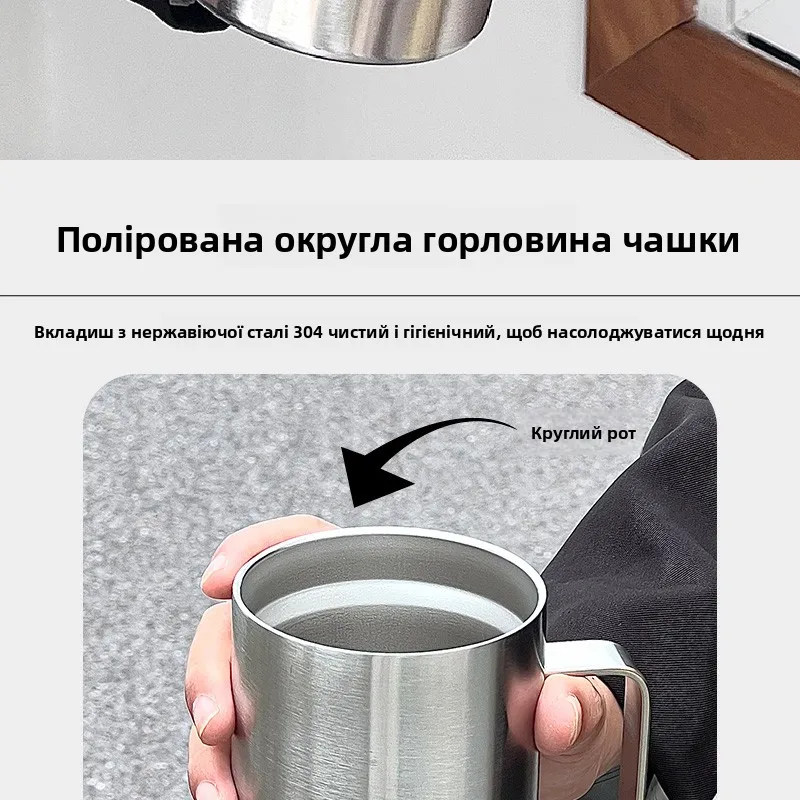 Полірована округла горловина чашки

Вкладиш з нержавіючої сталі 304 чистий і гігієнічний, щоб насолоджуватися щодня

Круглий рот