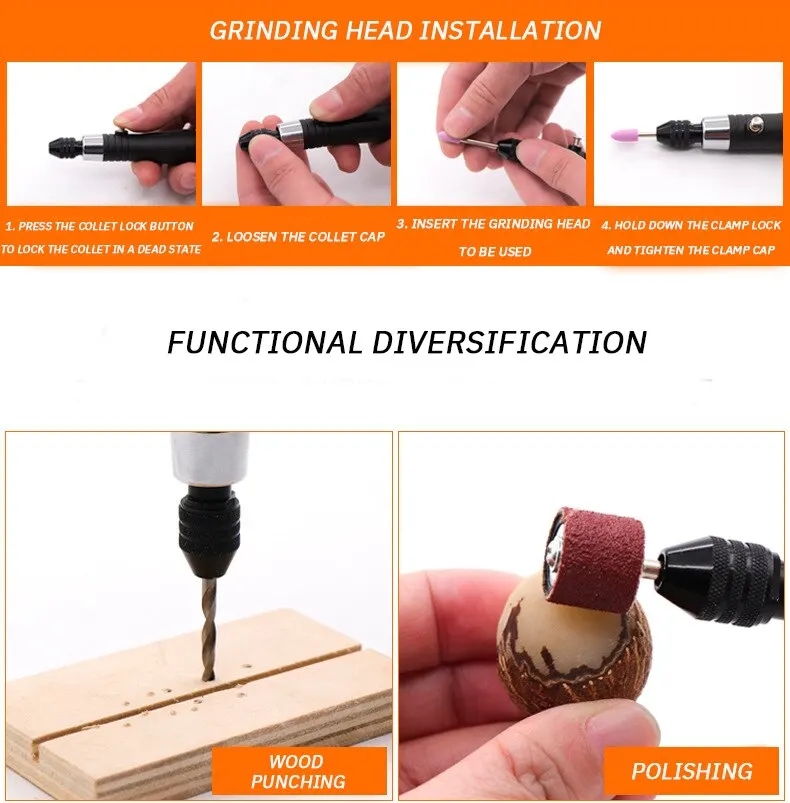 GRINDING HEAD INSTALLATION

1. PRESS THE COLLET LOCK BUTTON TO LOCK THE COLLET IN A DEAD STATE

2. LOOSEN THE COLLET CAP

3. INSERT THE GRINDING HEAD TO BE USED

4. HOLD DOWN THE CLAMP LOCK AND TIGHTEN THE CLAMP CAP

FUNCTIONAL DIVERSIFICATION

WOOD PUNCHING

POLISHING