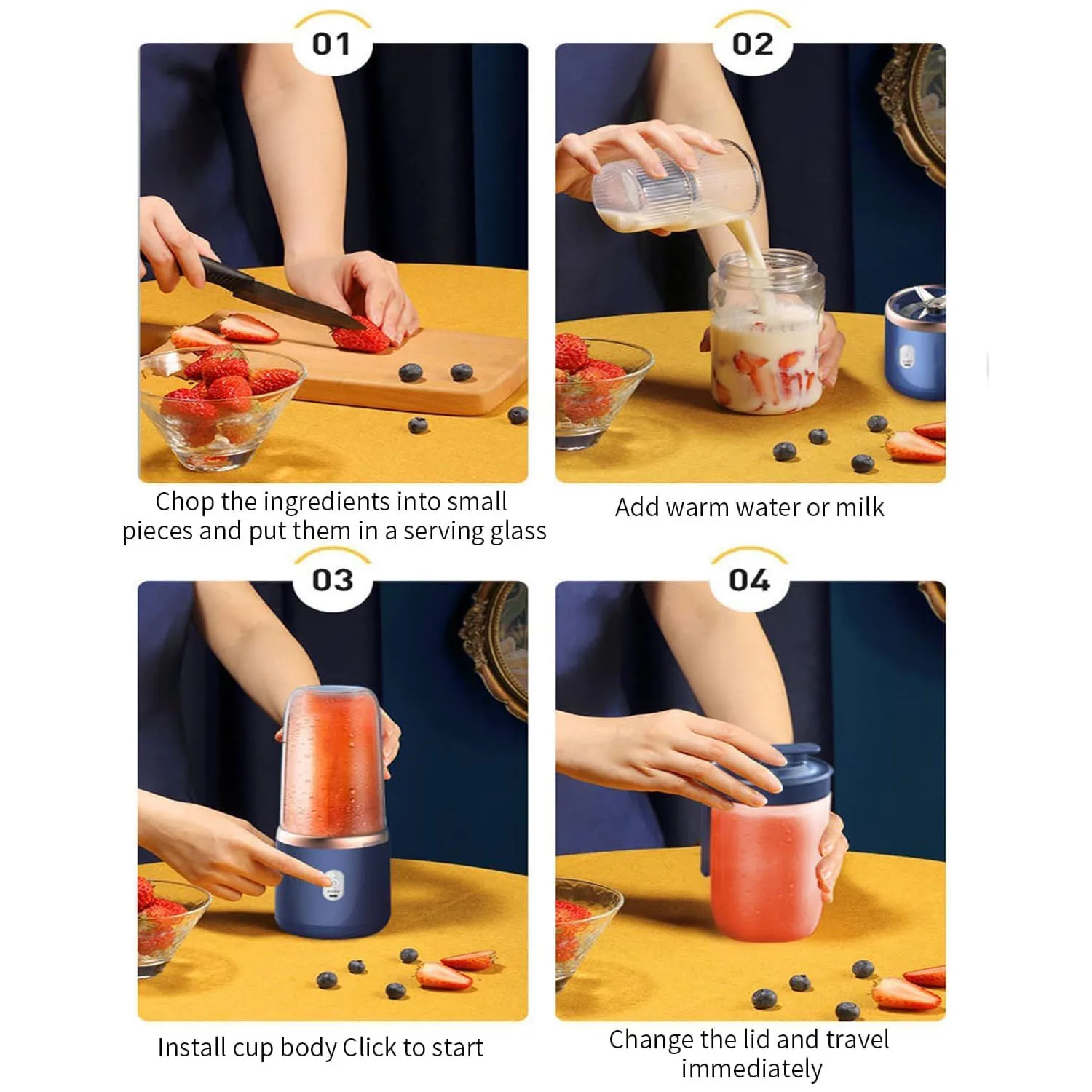 01

Chop the ingredients into small pieces and put them in a serving glass

02

Add warm water or milk

03

Install cup body Click to start

04

Change the lid and travel immediately