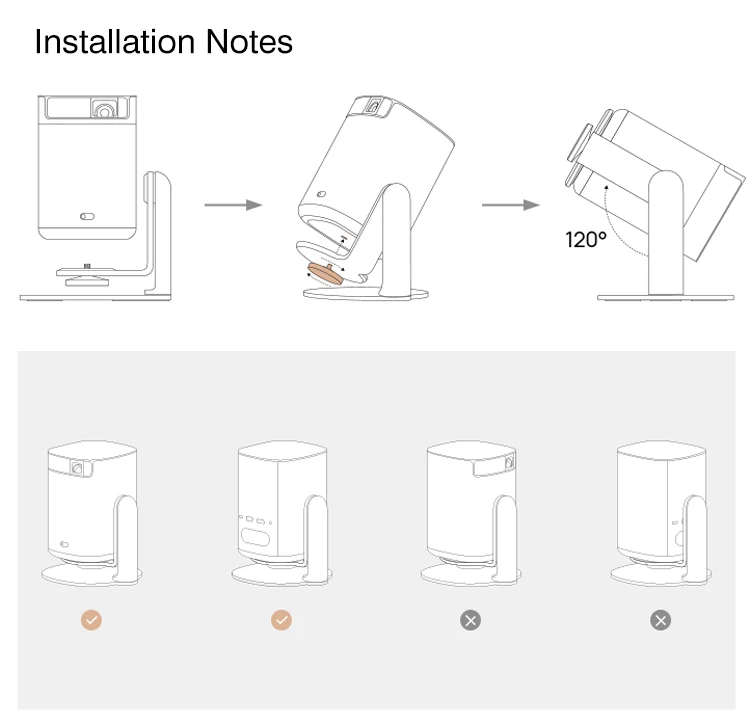 Installation Notes

120°