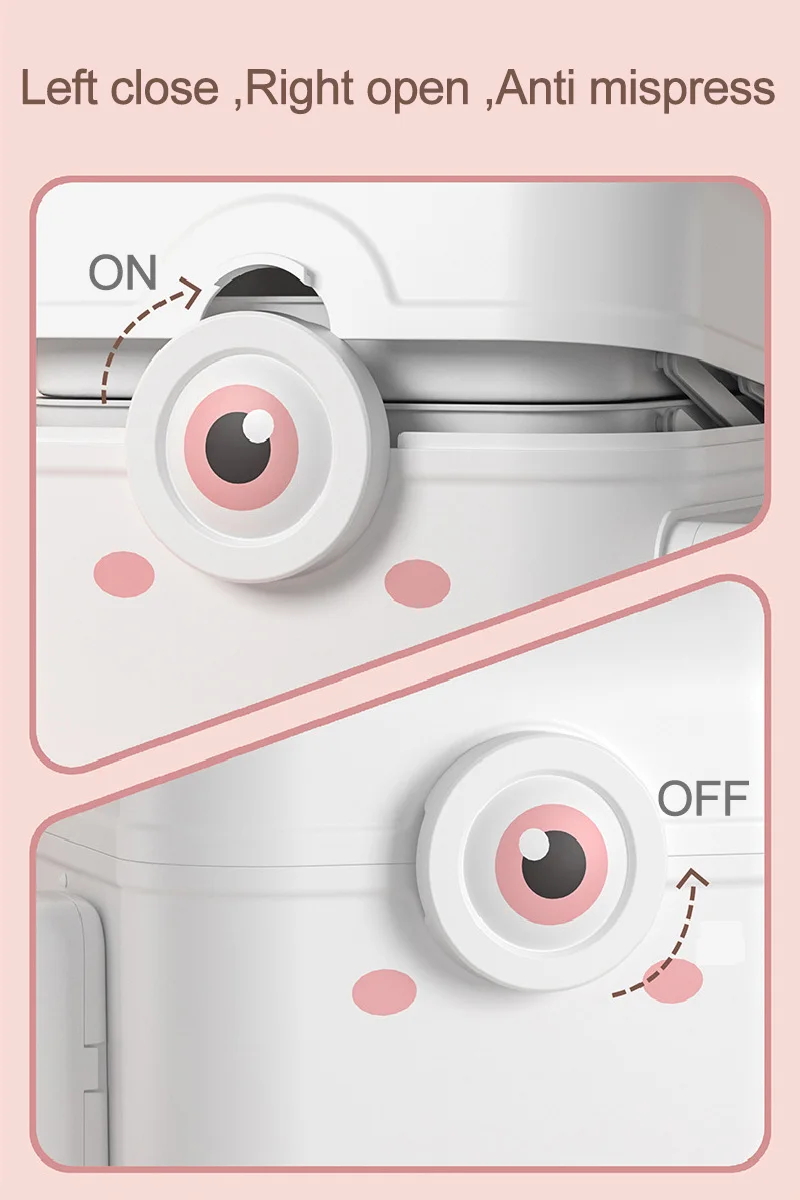 Left close ,Right open ,Anti mispress

ON

OFF