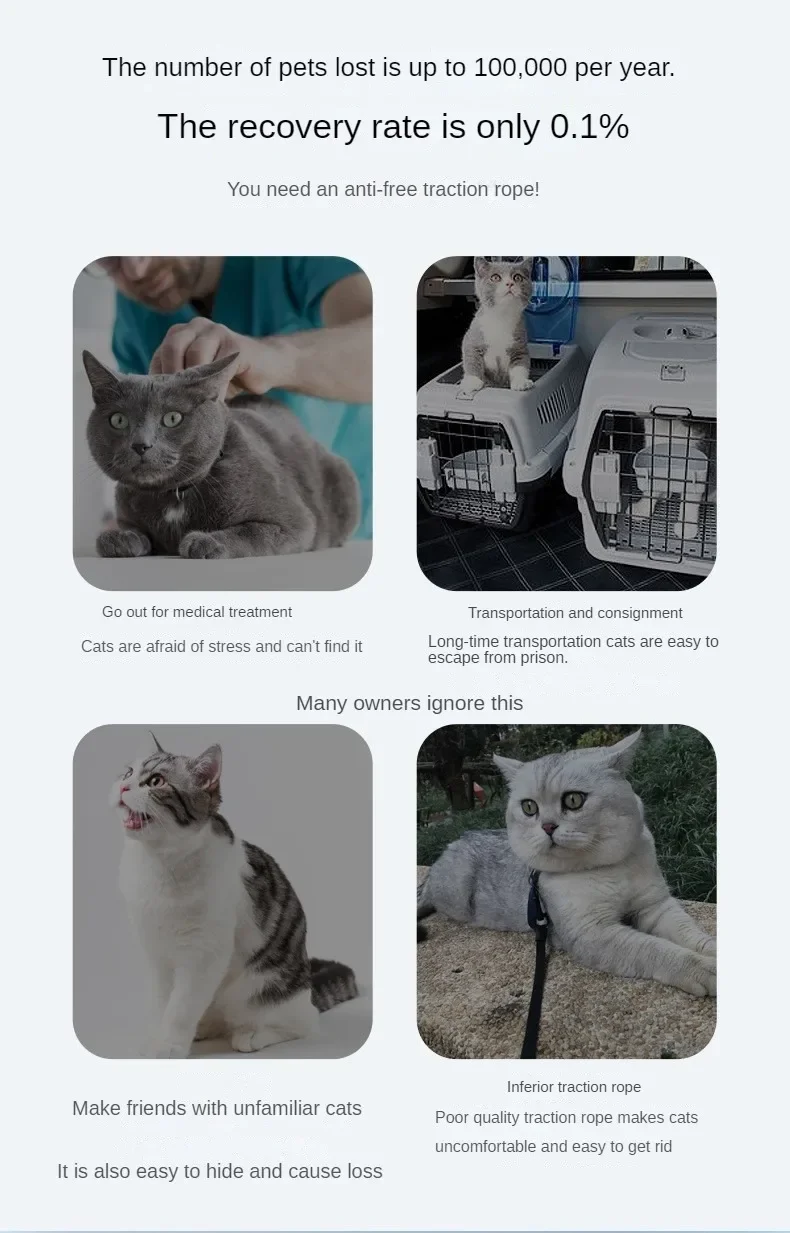 The number of pets lost is up to 100,000 per year.

The recovery rate is only 0.1%

You need an anti-free traction rope!

Go out for medical treatment

Cats are afraid of stress and can't find it

Transportation and consignment

Long-time transportation cats are easy to escape from prison.

Many owners ignore this

Make friends with unfamiliar cats

It is also easy to hide and cause loss

Inferior traction rope

Poor quality traction rope makes cats uncomfortable and easy to get rid