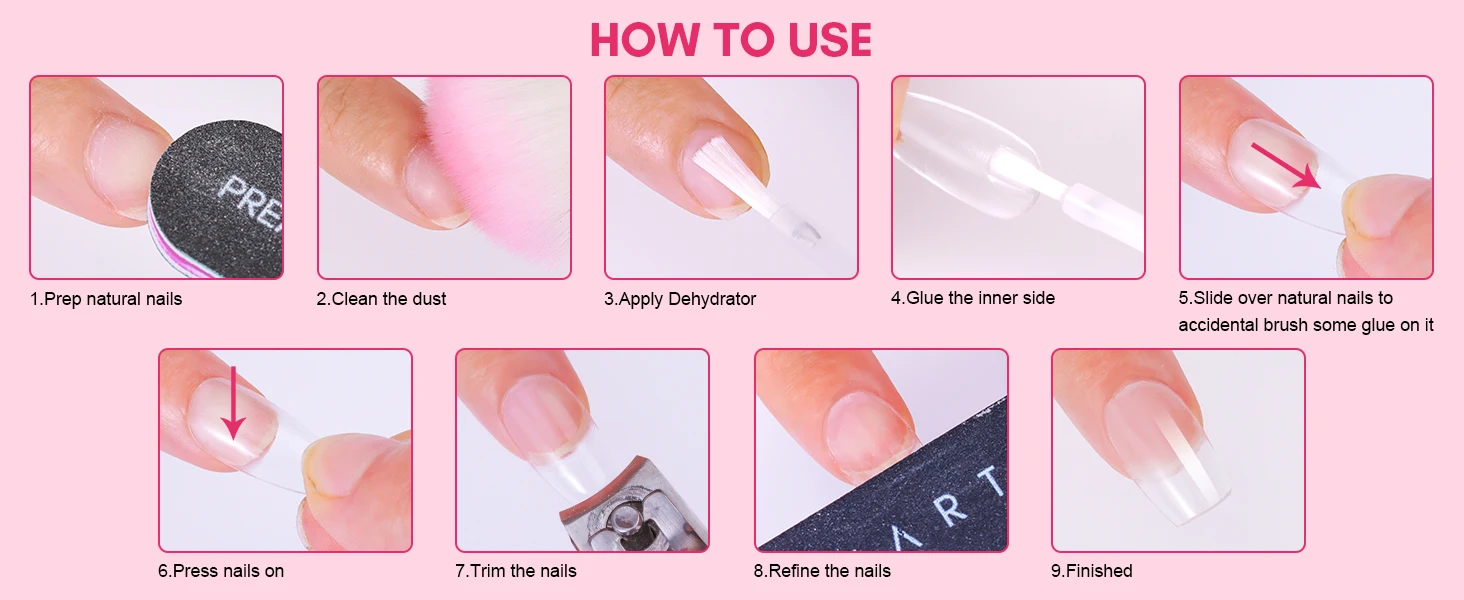 HOW TO USE

PRE

1.Prep natural nails

2.Clean the dust

3.Apply Dehydrator

4.Glue the inner side

5.Slide over natural nails to accidental brush some glue on it

6.Press nails on

7.Trim the nails

ART

8.Refine the nails

9.Finished