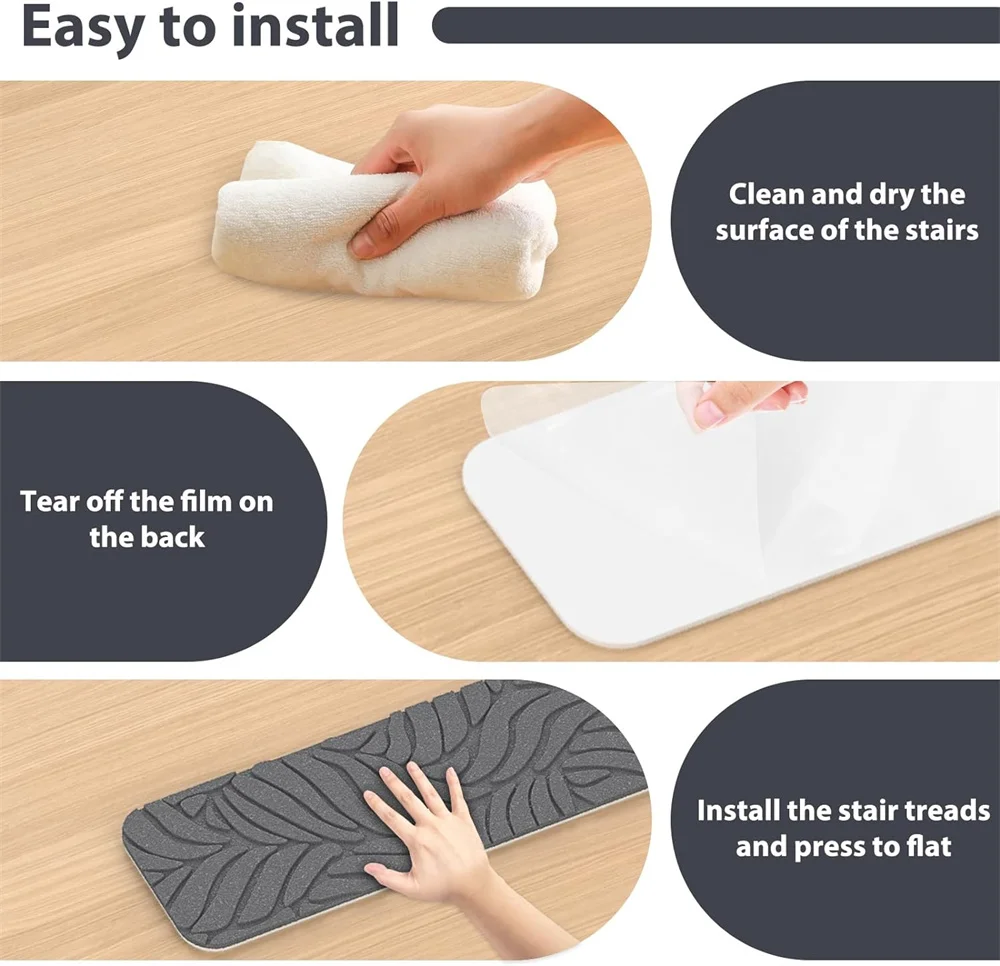 Easy to install

Clean and dry the surface of the stairs

Tear off the film on the back

Install the stair treads and press to flat