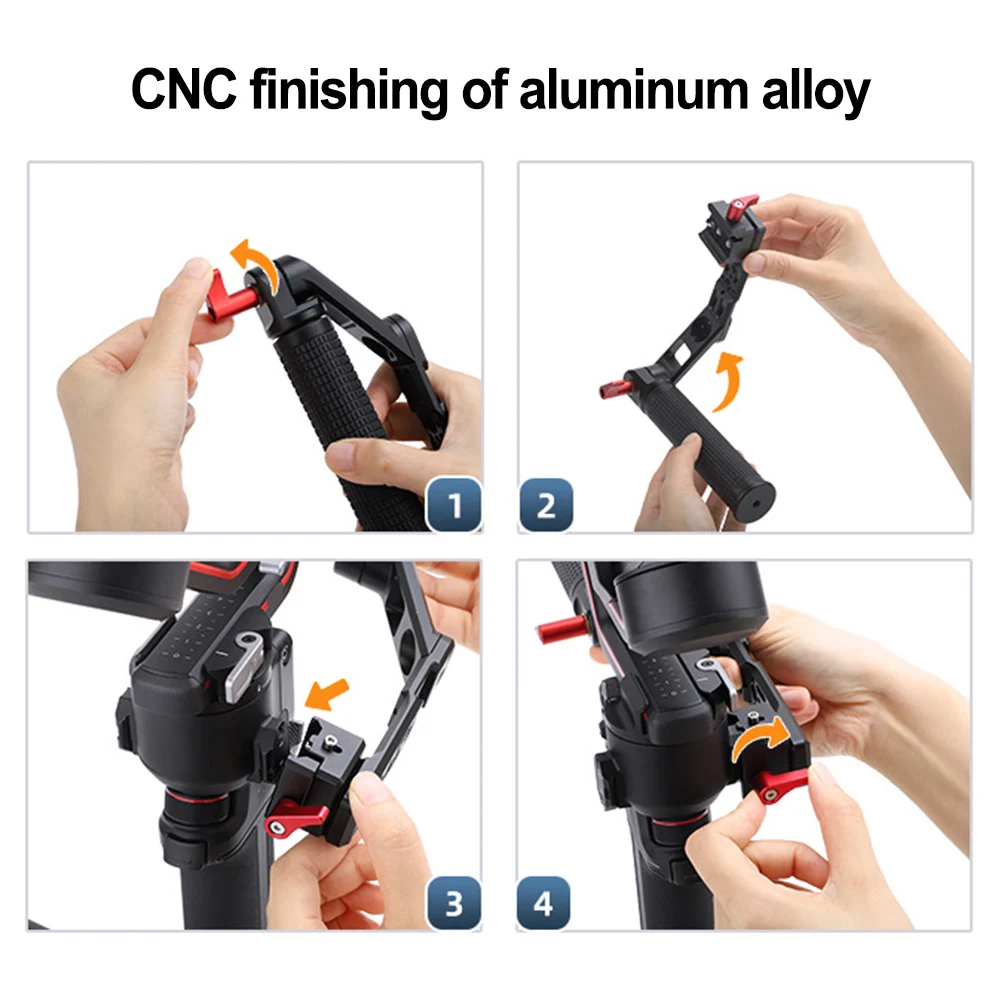 CNC finishing of aluminum alloy

1

2

3

4