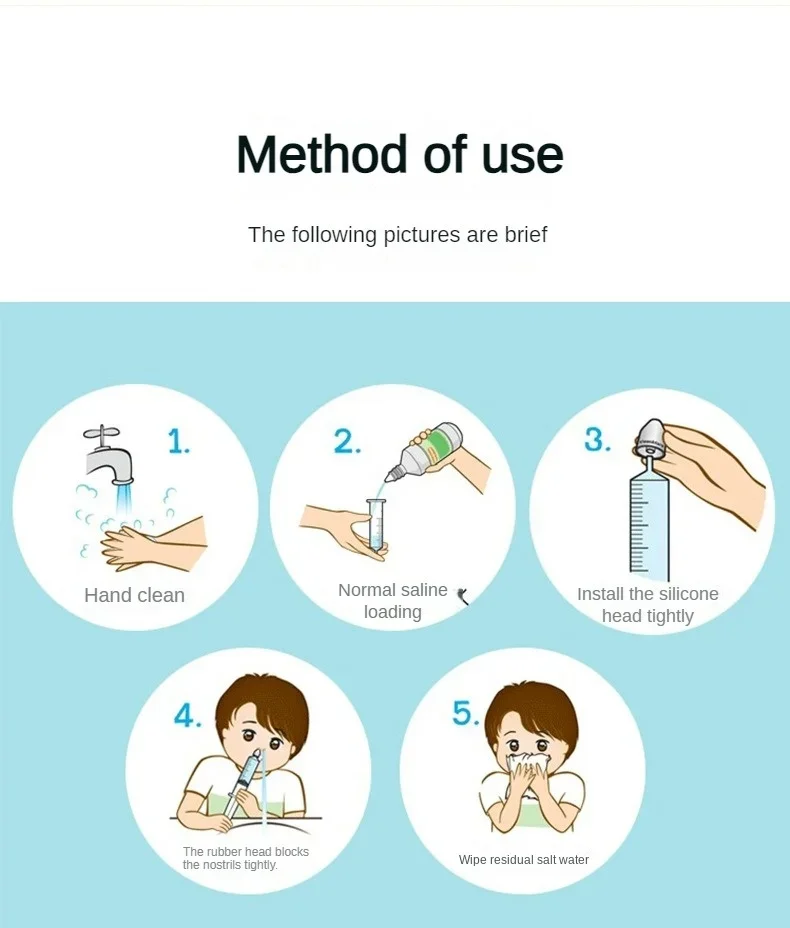 Method of use

The following pictures are brief

1.
Hand clean

2.
Normal saline loading

3.
Install the silicone head tightly

4.
The rubber head blocks the nostrils tightly.

5.
Wipe residual salt water