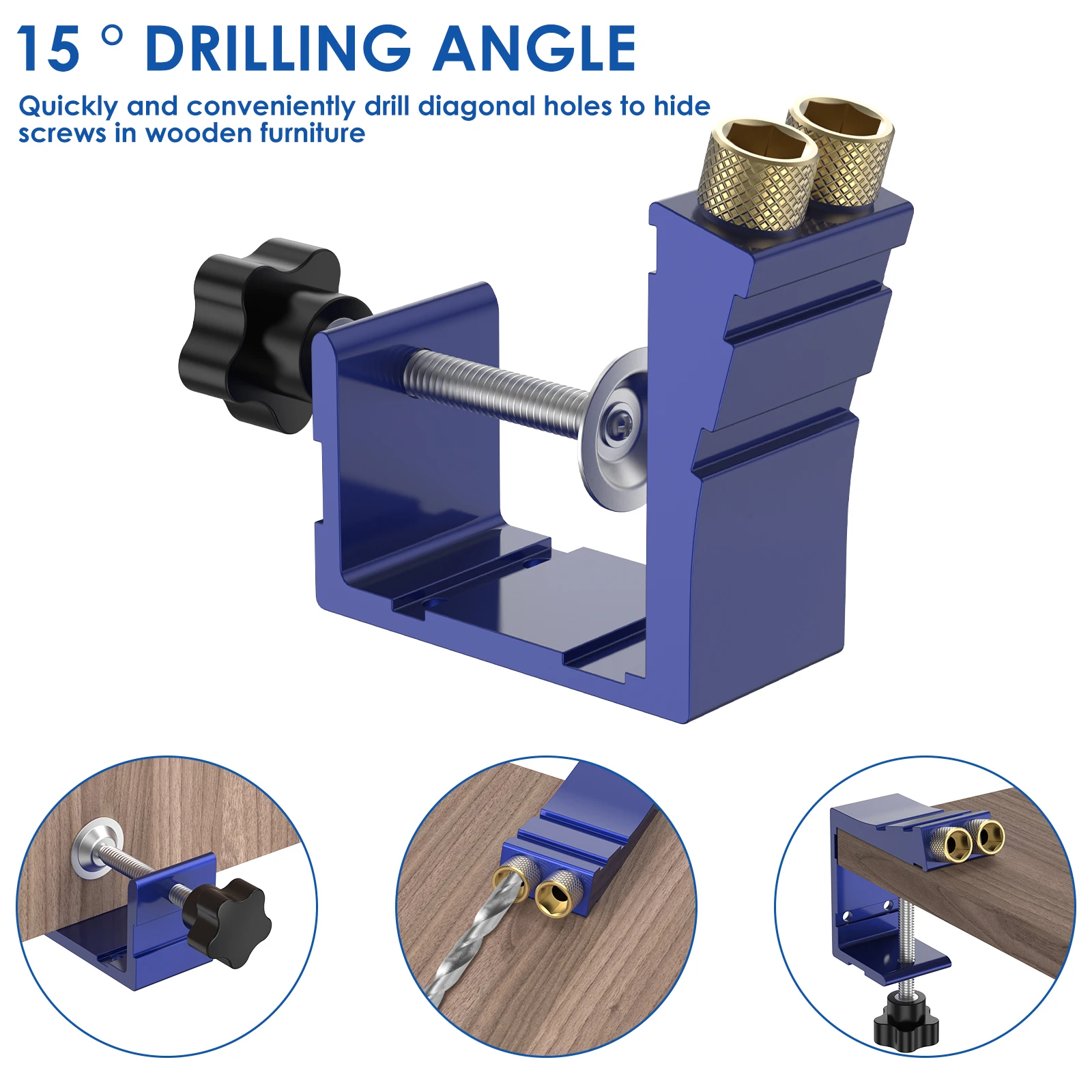 15 ° DRILLING ANGLE

Quickly and conveniently drill diagonal holes to hide screws in wooden furniture