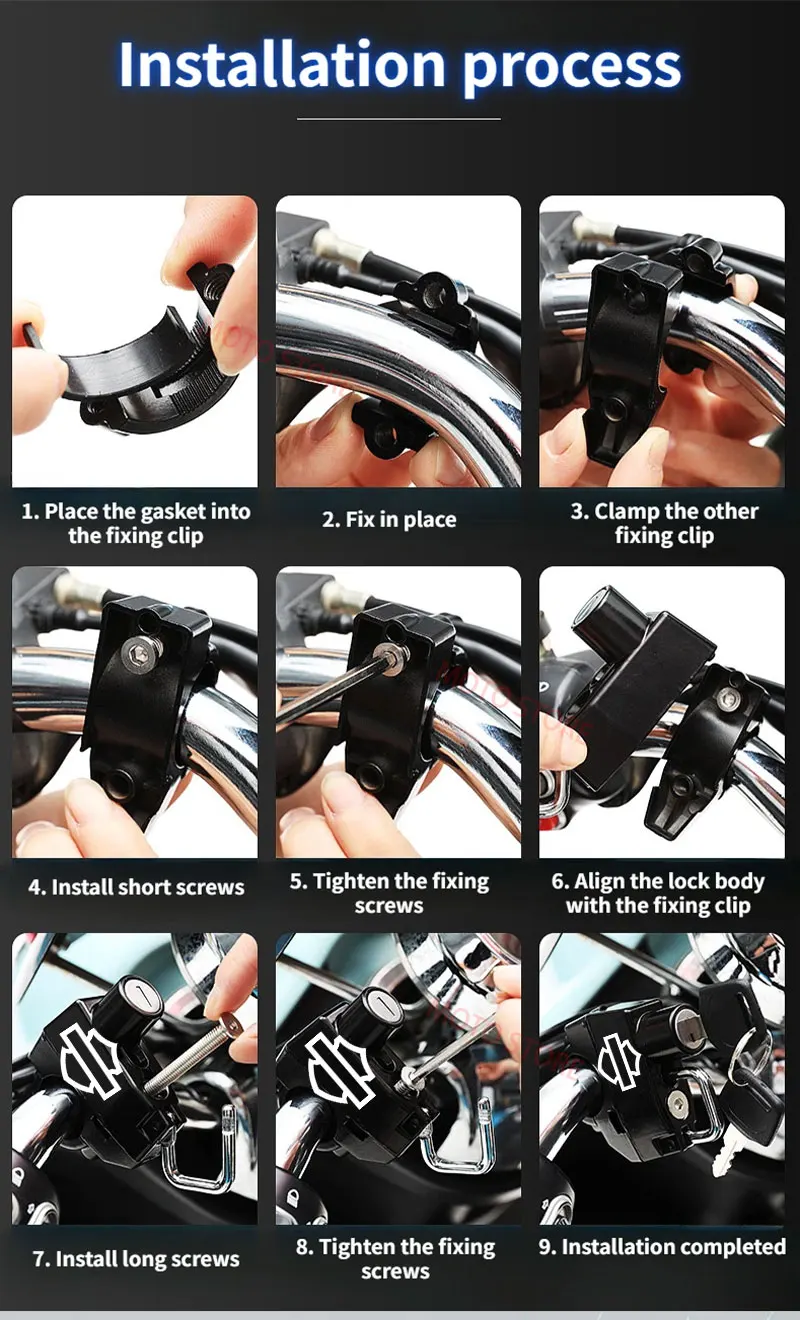 Installation process

1. Place the gasket into the fixing clip

2. Fix in place

3. Clamp the other fixing clip

4. Install short screws

5. Tighten the fixing screws

6. Align the lock body with the fixing clip

7. Install long screws

8. Tighten the fixing screws

9. Installation completed