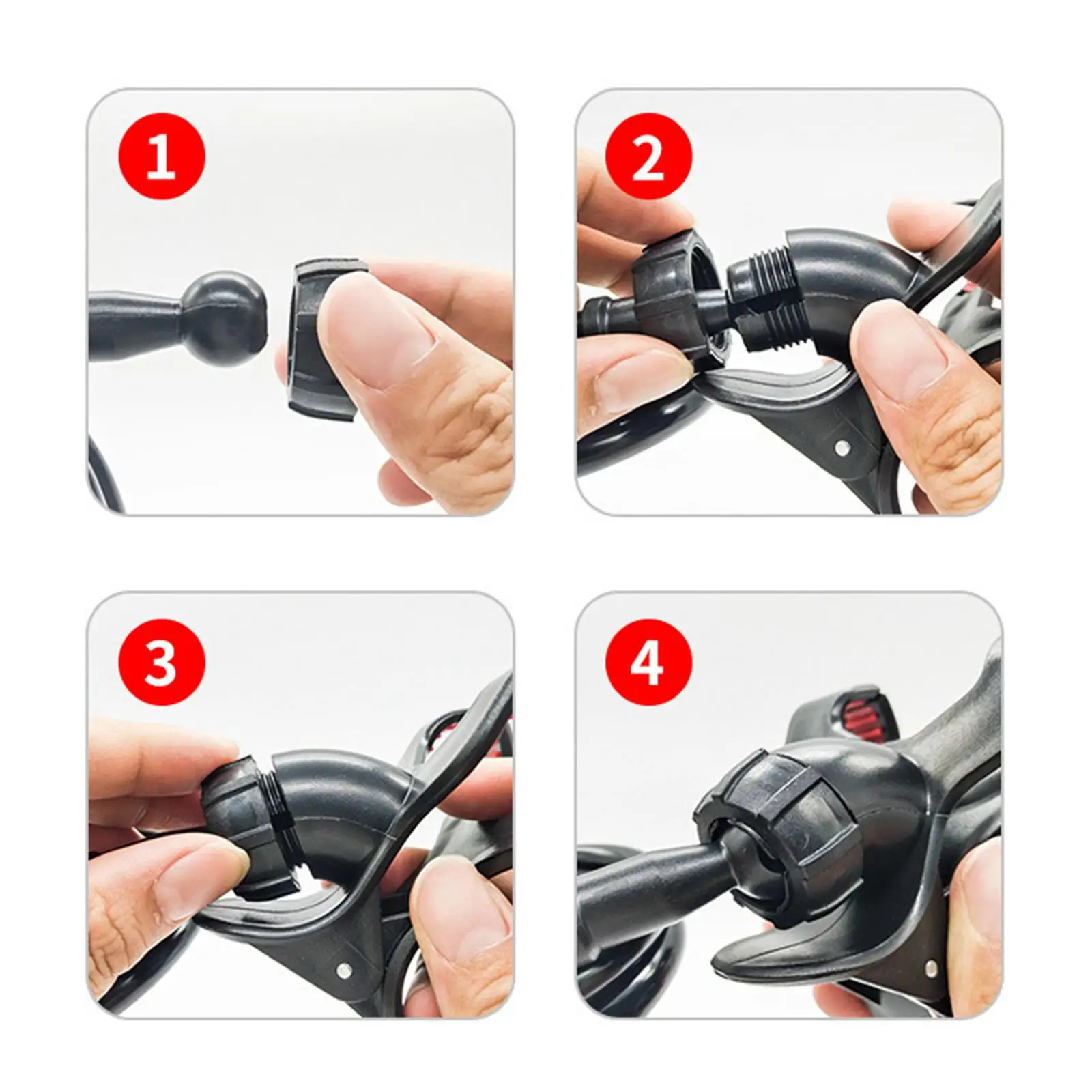 1

2

3

4