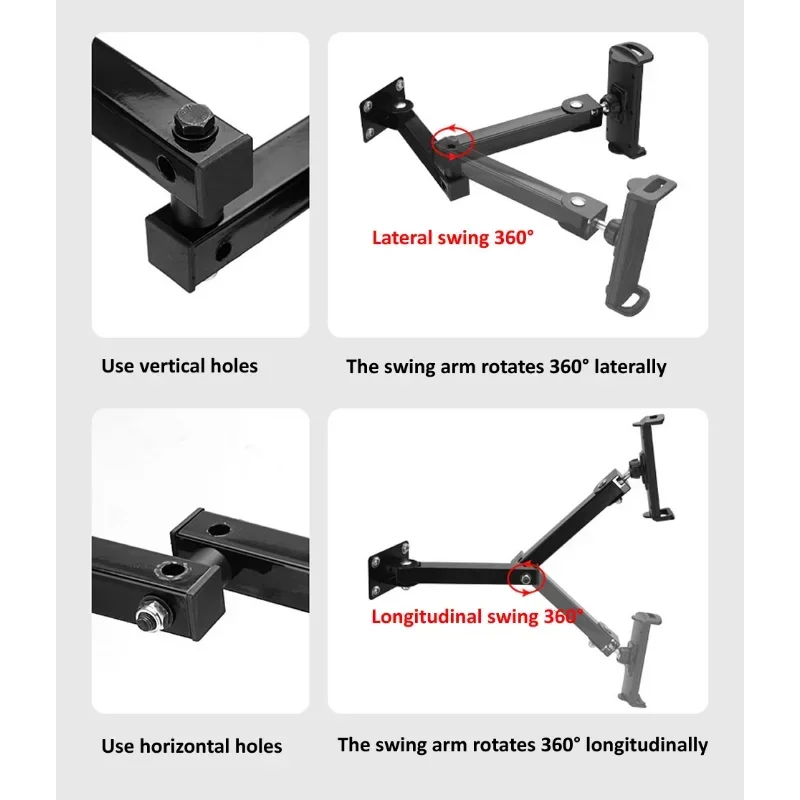 Lateral swing 360°

Use vertical holes

The swing arm rotates 360° laterally

Longitudinal swing 360°

Use horizontal holes

The swing arm rotates 360° longitudinally