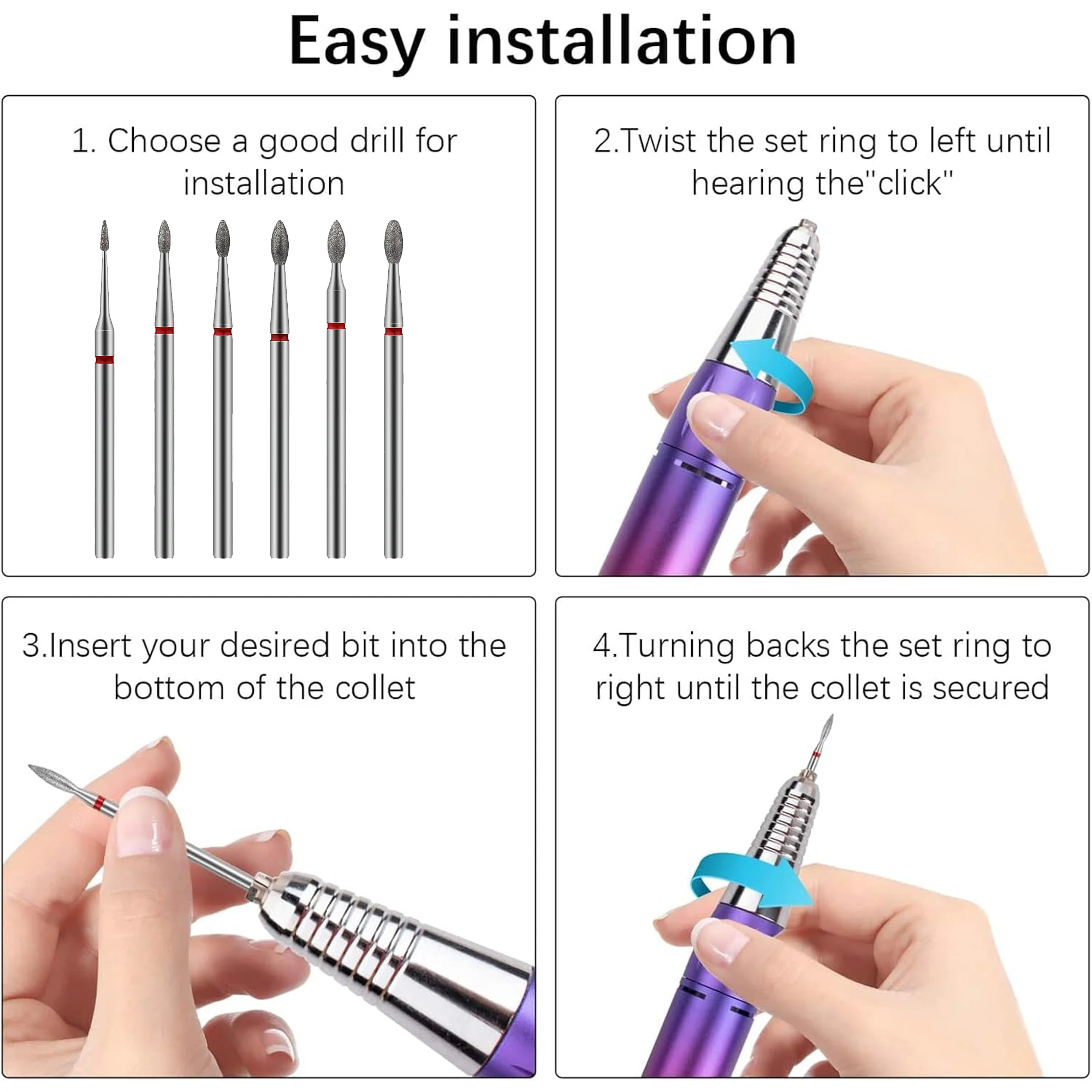 Easy installation

1. Choose a good drill for installation

2.Twist the set ring to left until hearing the"click"

3.Insert your desired bit into the bottom of the collet

4.Turning backs the set ring to right until the collet is secured