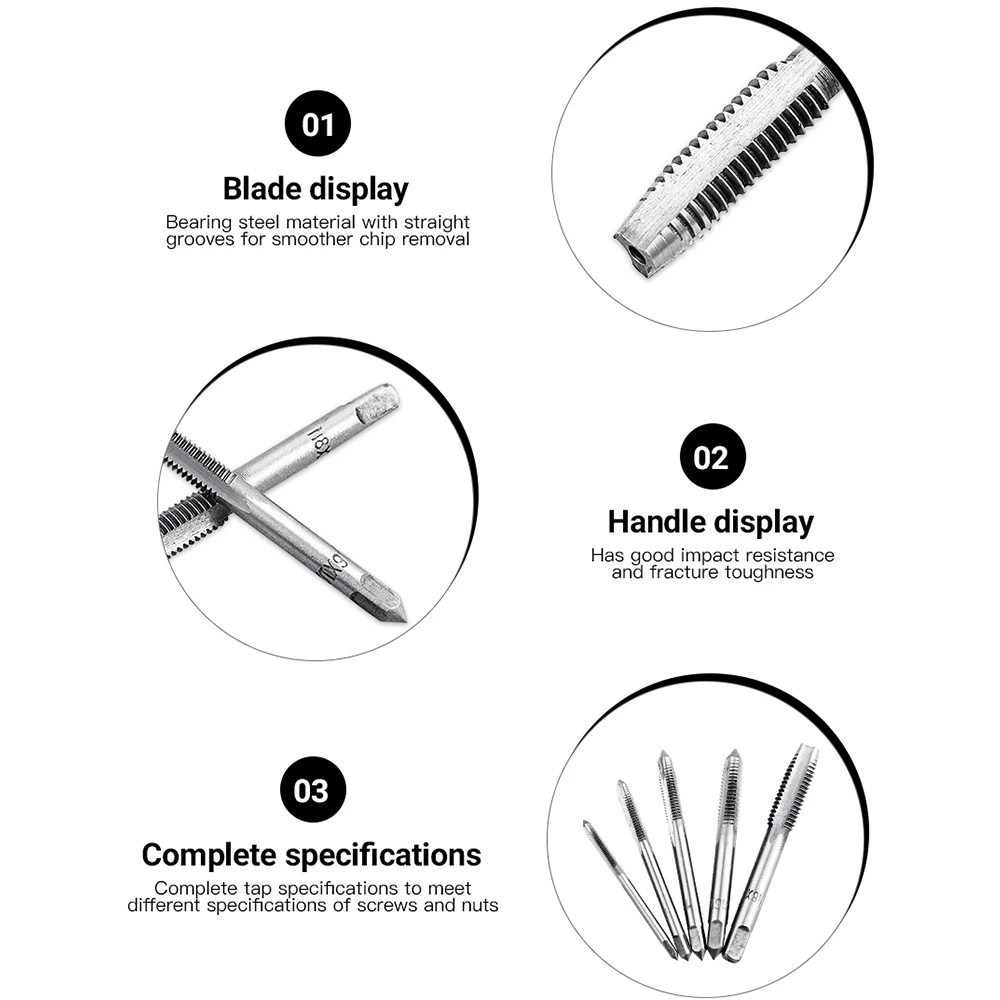 01

Blade display

Bearing steel material with straight grooves for smoother chip removal

02

Handle display

Has good impact resistance and fracture toughness

03

Complete specifications

Complete tap specifications to meet different specifications of screws and nuts