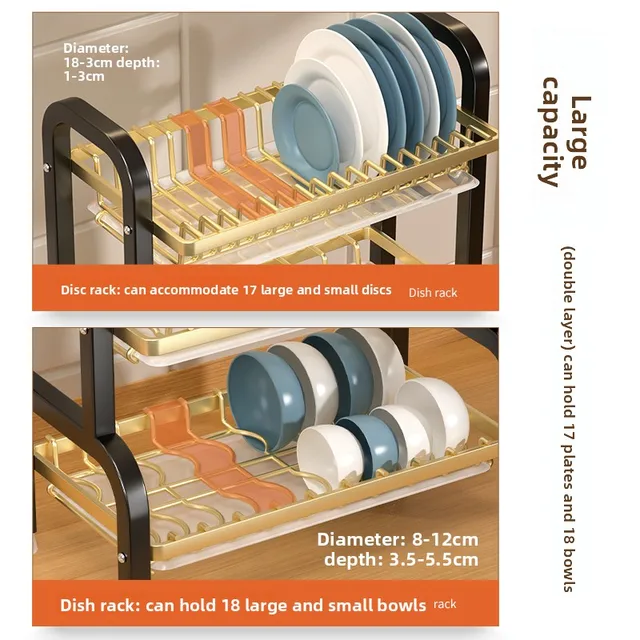 Diameter:
18-3cm depth:
1-3cm

Disc rack: can accommodate 17 large and small discs Dish rack

Diameter: 8-12cm
depth: 3.5-5.5cm

Dish rack: can hold 18 large and small bowls rack

Large capacity

(double layer) can hold 17 plates and 18 bowls