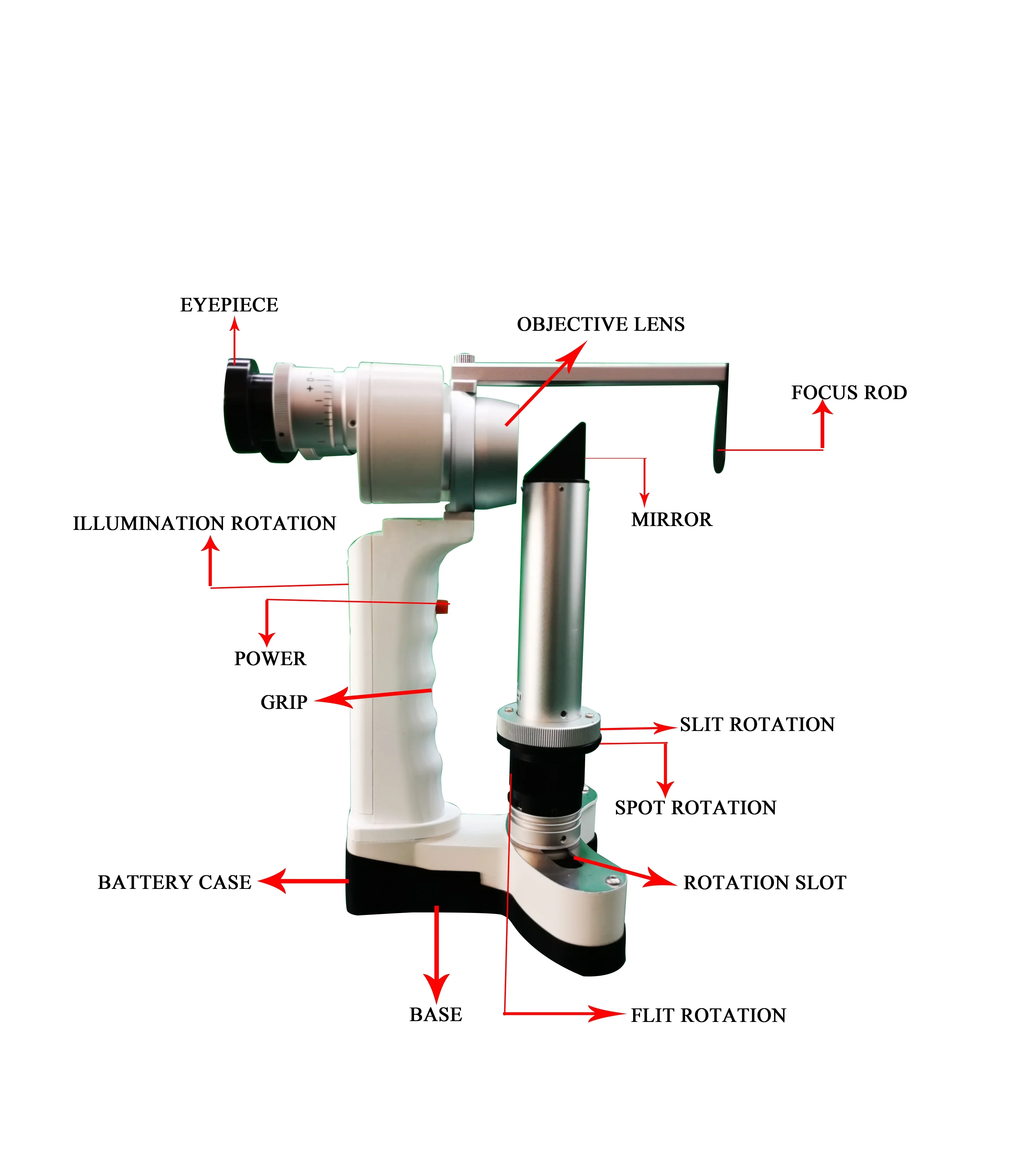 EYEPIECE

OBJECTIVE LENS

FOCUS ROD

MIRROR

ILLUMINATION ROTATION

POWER

GRIP

SLIT ROTATION

SPOT ROTATION

BATTERY CASE

ROTATION SLOT

BASE

FLIT ROTATION