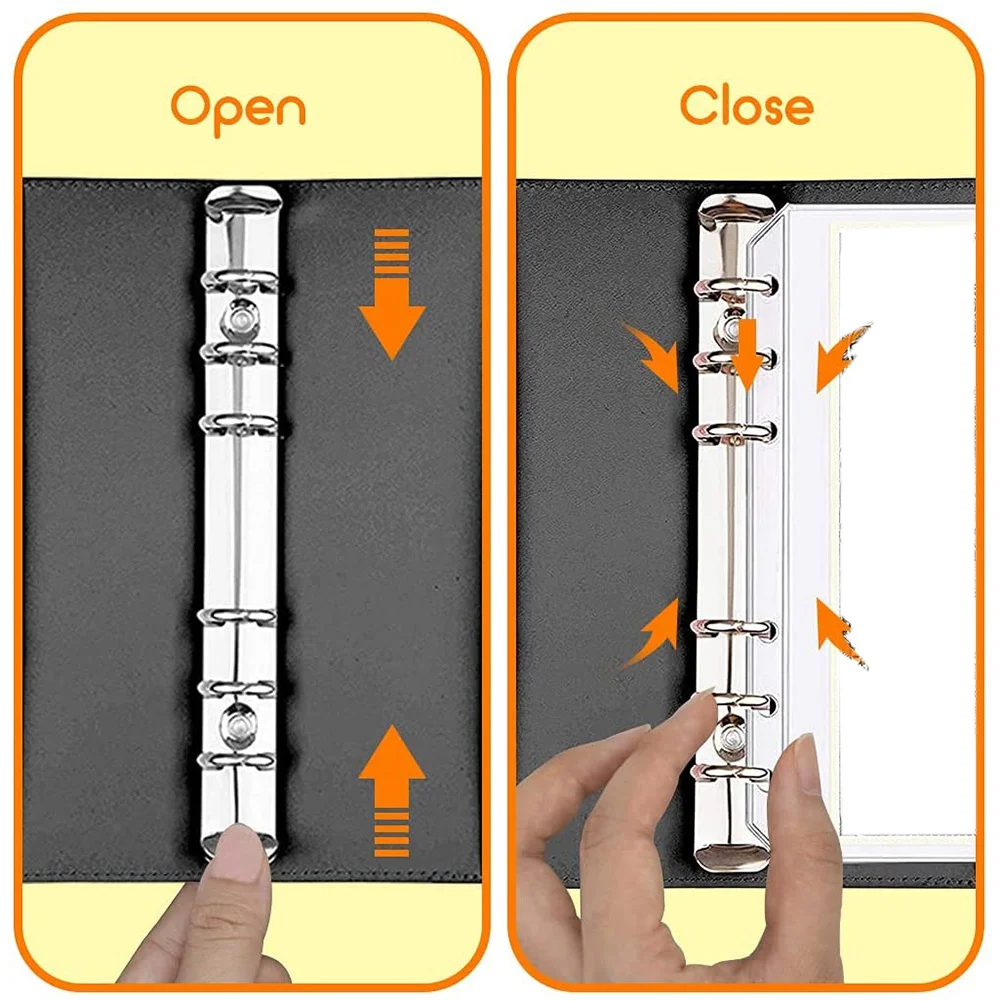 Open

Close