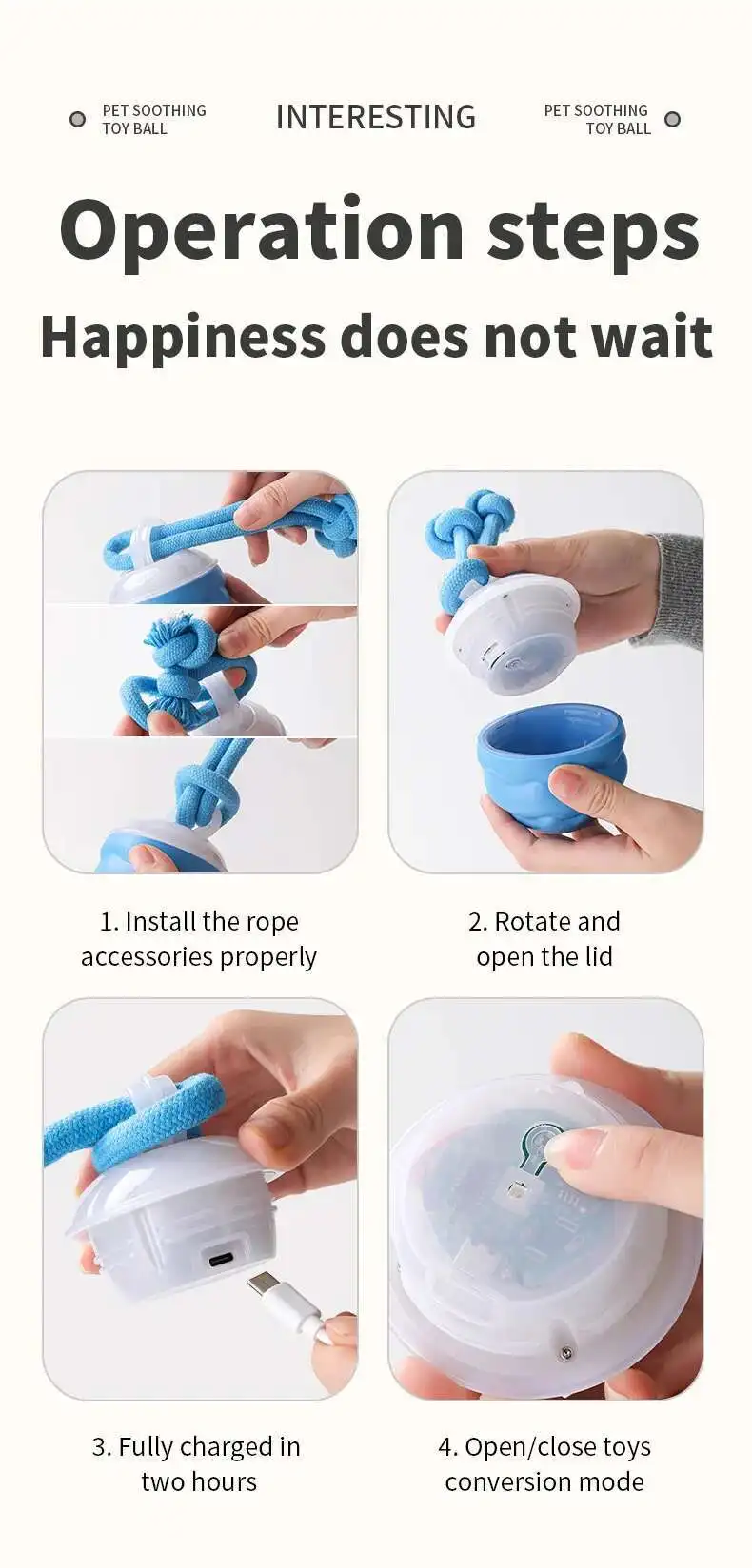 PET SOOTHING TOY BALL

INTERESTING

PET SOOTHING TOY BALL

Operation steps

Happiness does not wait

1. Install the rope accessories properly

2. Rotate and open the lid

3. Fully charged in two hours

4. Open/close toys conversion mode