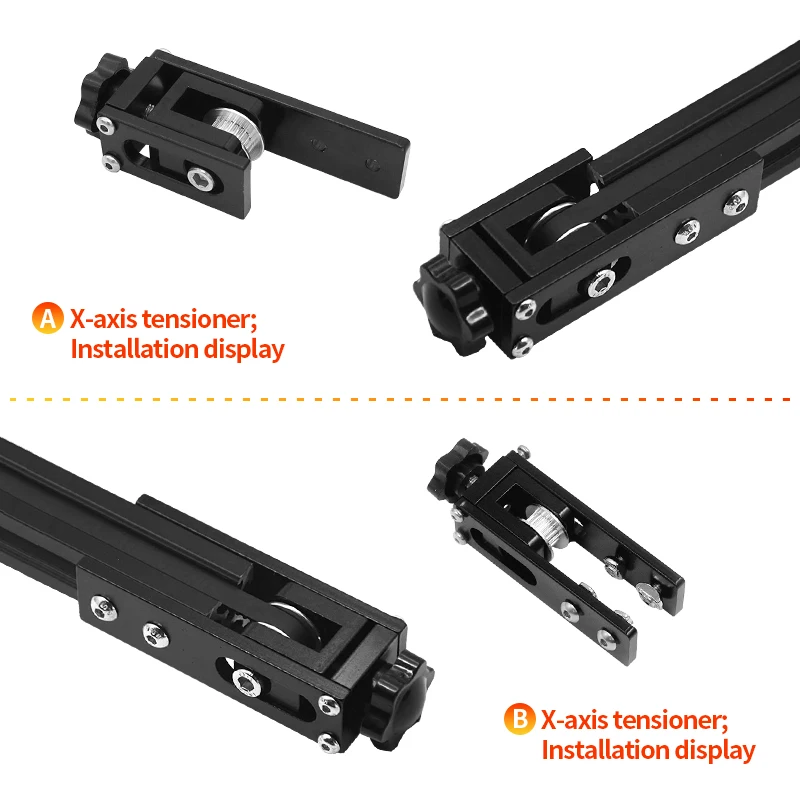 A X-axis tensioner;
Installation display

B X-axis tensioner;
Installation display