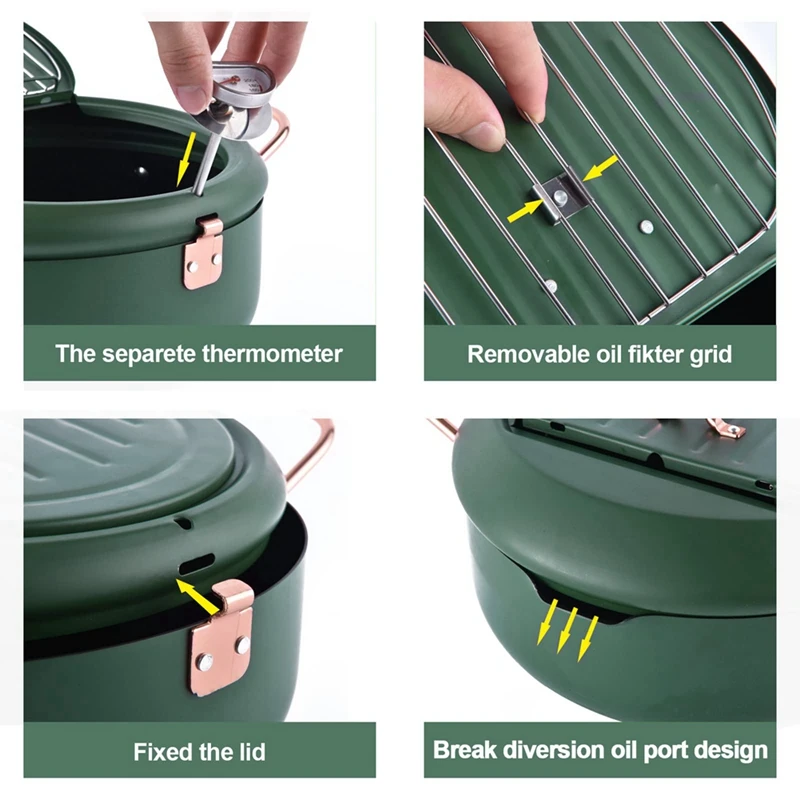 The separete thermometer

Removable oil fikter grid

Fixed the lid

Break diversion oil port design