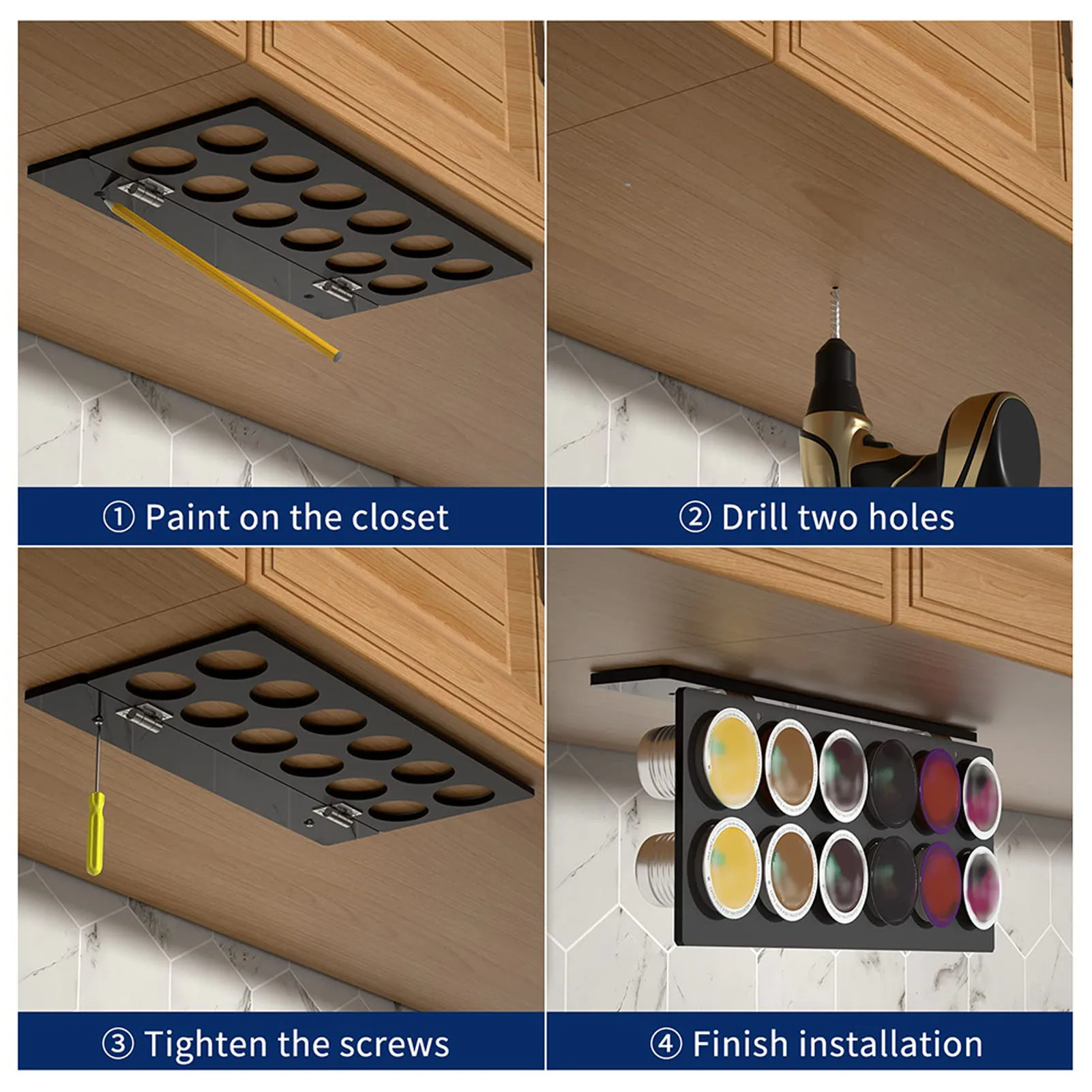 ① Paint on the closet

② Drill two holes

③ Tighten the screws

④ Finish installation