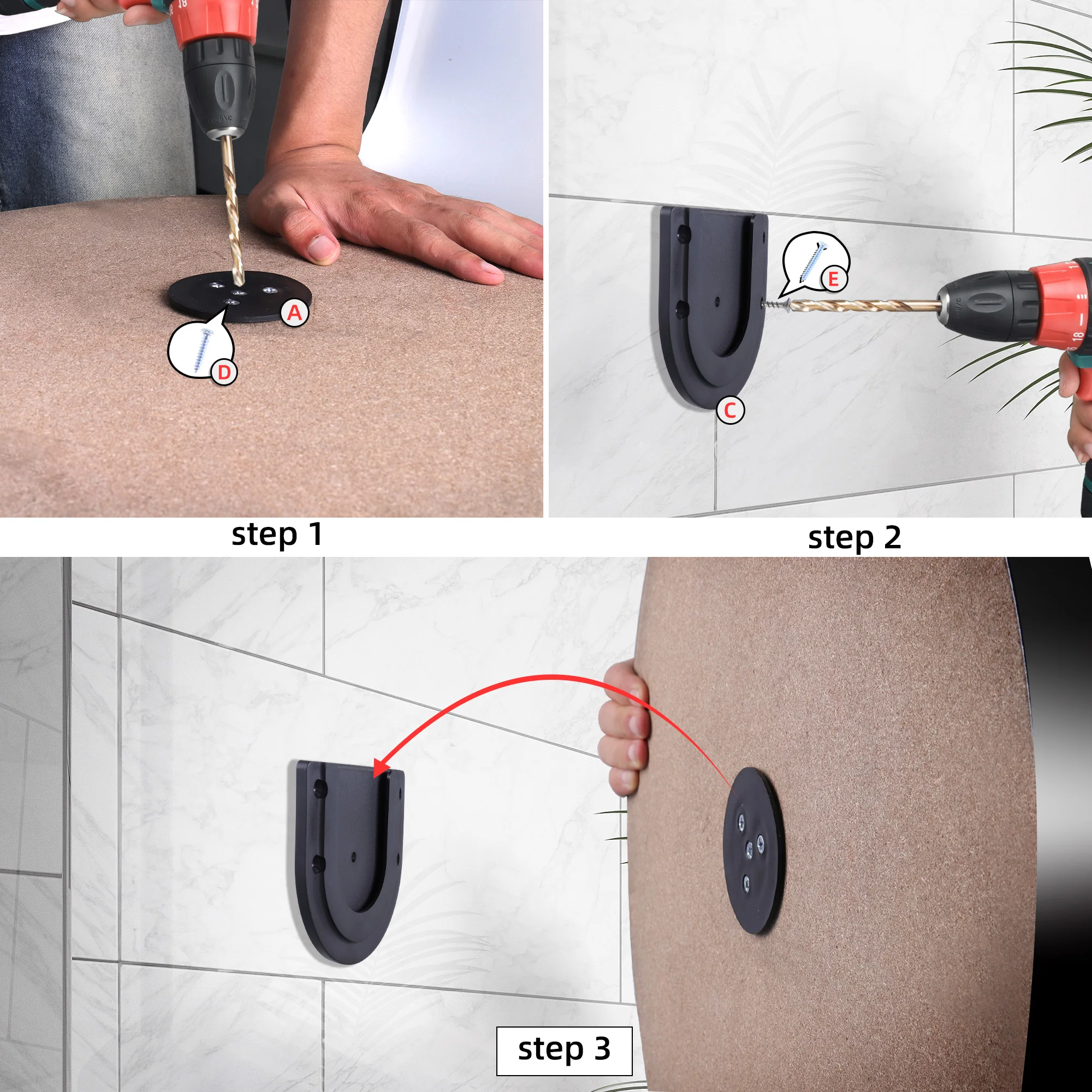 A
D
step 1
E
C
step 2
step 3