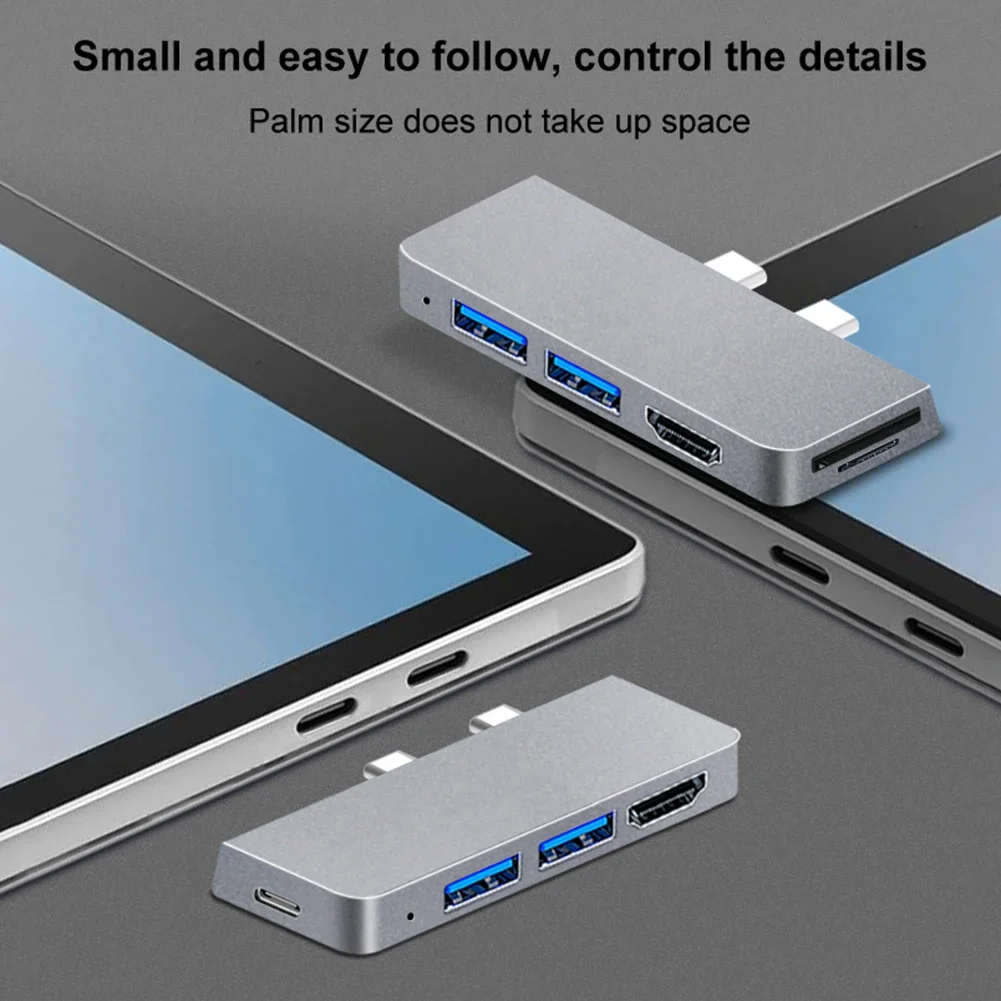 Small and easy to follow, control the details

Palm size does not take up space